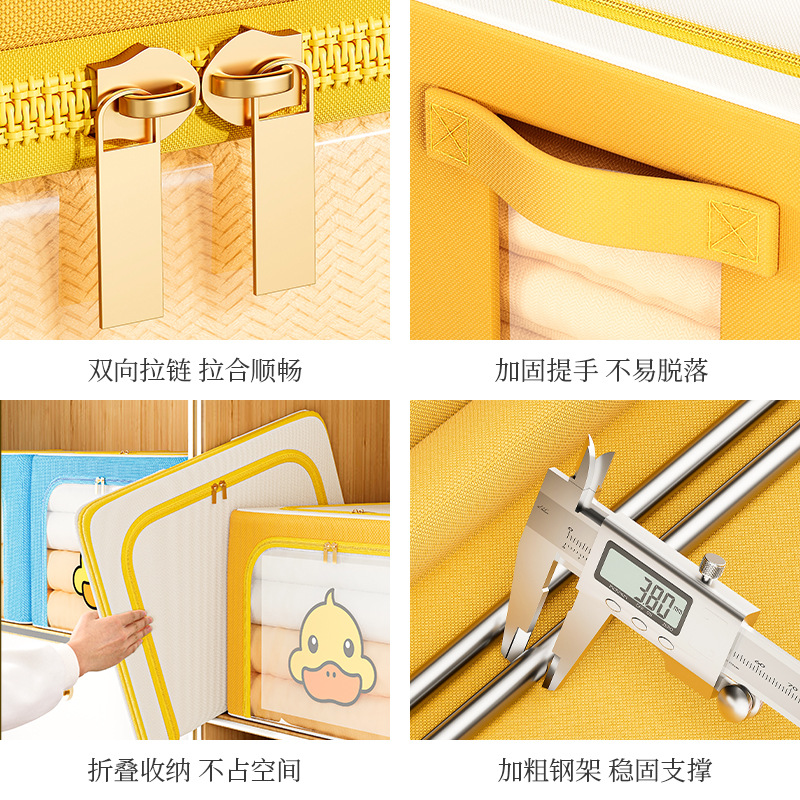 双向拉链 拉合顺畅

加固提手 不易脱落

折叠收纳 不占空间

3.80 mm

加粗钢架 稳固支撑