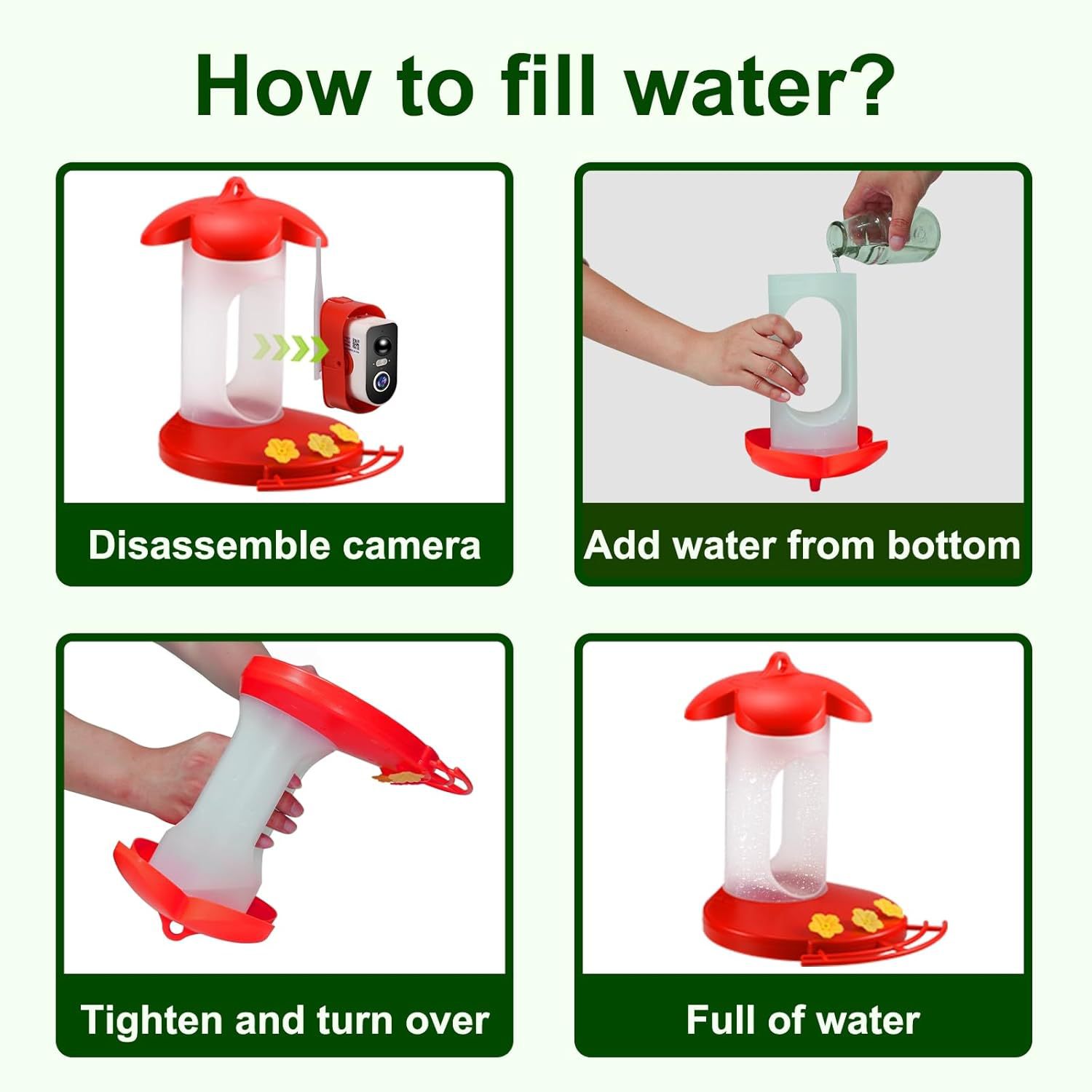 How to fill water?

Disassemble camera

Add water from bottom

Tighten and turn over

Full of water