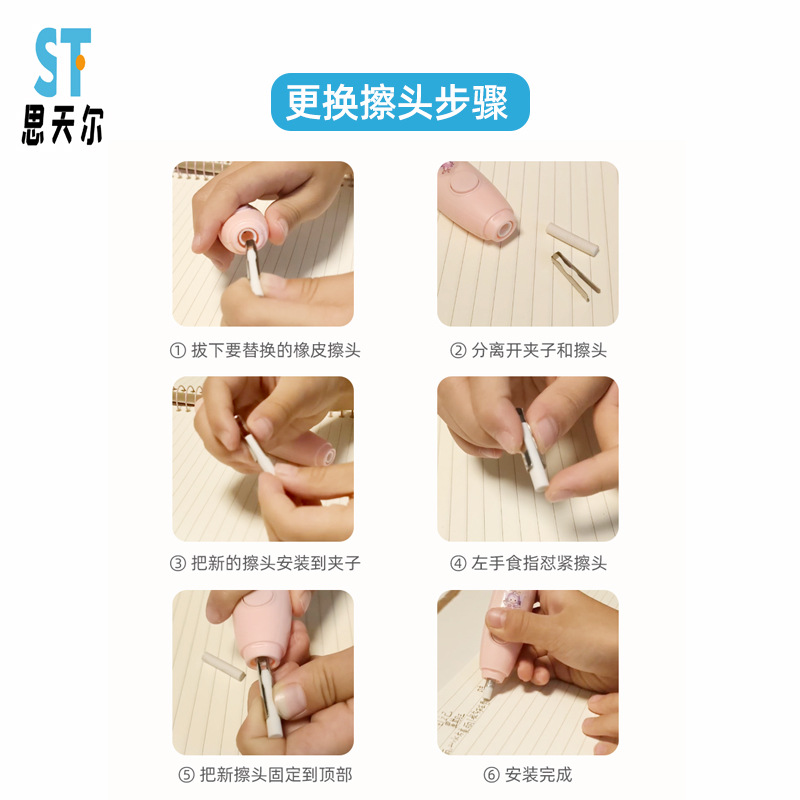 ST
思天尔

更换擦头步骤

① 拔下要替换的橡皮擦头

② 分离开夹子和擦头

③ 把新的擦头安装到夹子

④ 左手食指怼紧擦头

⑤ 把新擦头固定到顶部

⑥ 安装完成