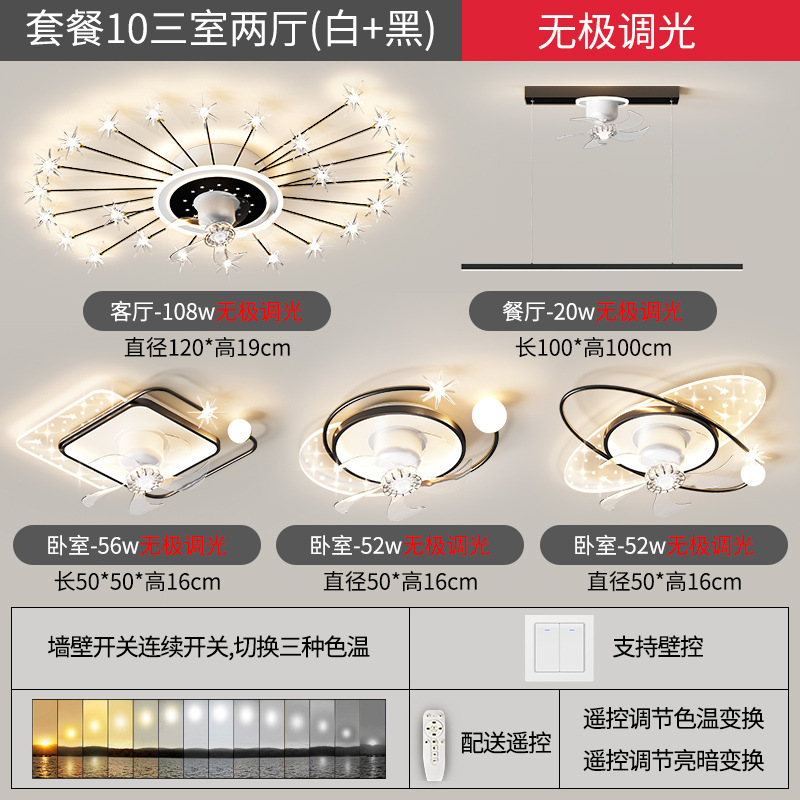 套餐10三室两厅(白+黑)

无极调光

客厅-108w无极调光
直径120*高19cm

餐厅-20w无极调光
长100*高100cm

卧室-56w无极调光
长50*50*高16cm

卧室-52w无极调光
直径50*高16cm

卧室-52w无极调光
直径50*高16cm

墙壁开关连续开关,切换三种色温

支持壁控

配送遥控

遥控调节色温变换

遥控调节亮暗变换