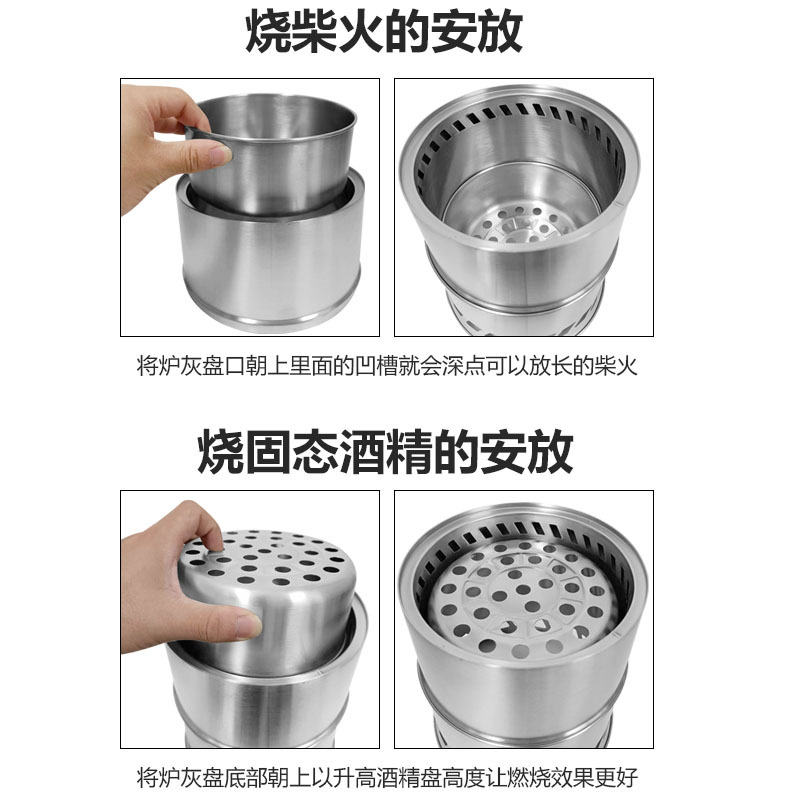 烧柴火的安放

将炉灰盘口朝上里面的凹槽就会深点可以放长的柴火

烧固态酒精的安放

将炉灰盘底部朝上以升高酒精盘高度让燃烧效果更好