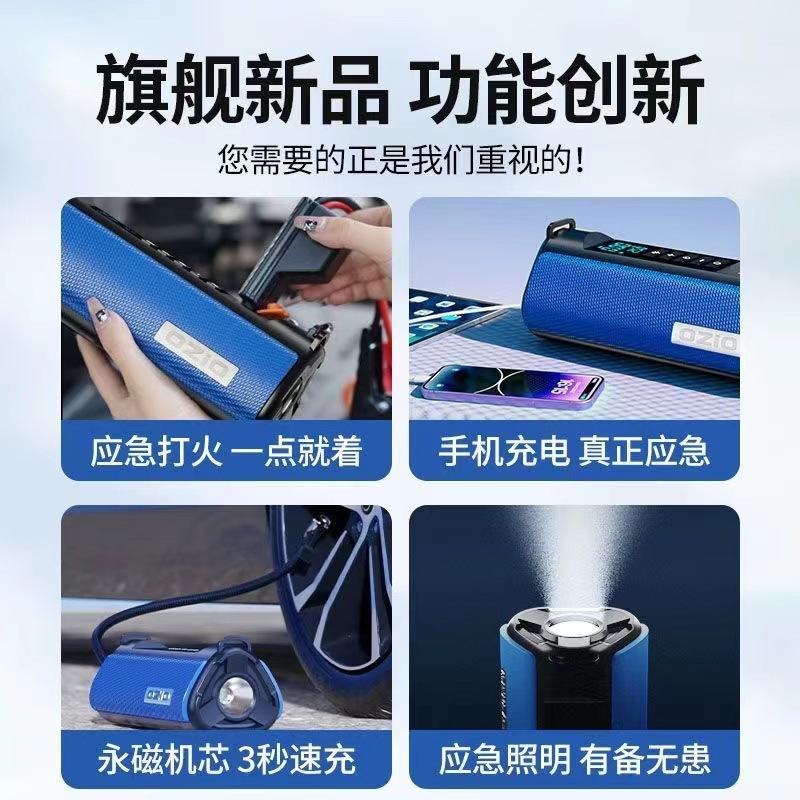 旗舰新品 功能创新

您需要的正是我们重视的！

OZIO

应急打火 一点就着

OZIO

手机充电 真正应急

OZIO

永磁机芯 3秒速充

应急照明 有备无患