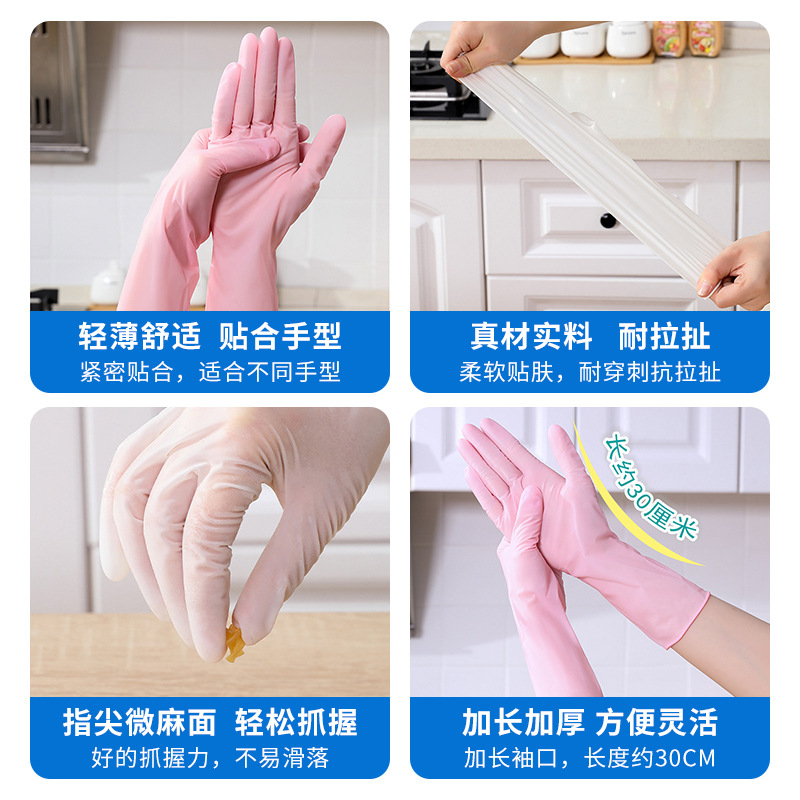 轻薄舒适 贴合手型
紧密贴合，适合不同手型

真材实料 耐拉扯
柔软贴肤，耐穿刺抗拉扯

指尖微麻面 轻松抓握
好的抓握力，不易滑落

长约30厘米

加长加厚 方便灵活
加长袖口，长度约30CM