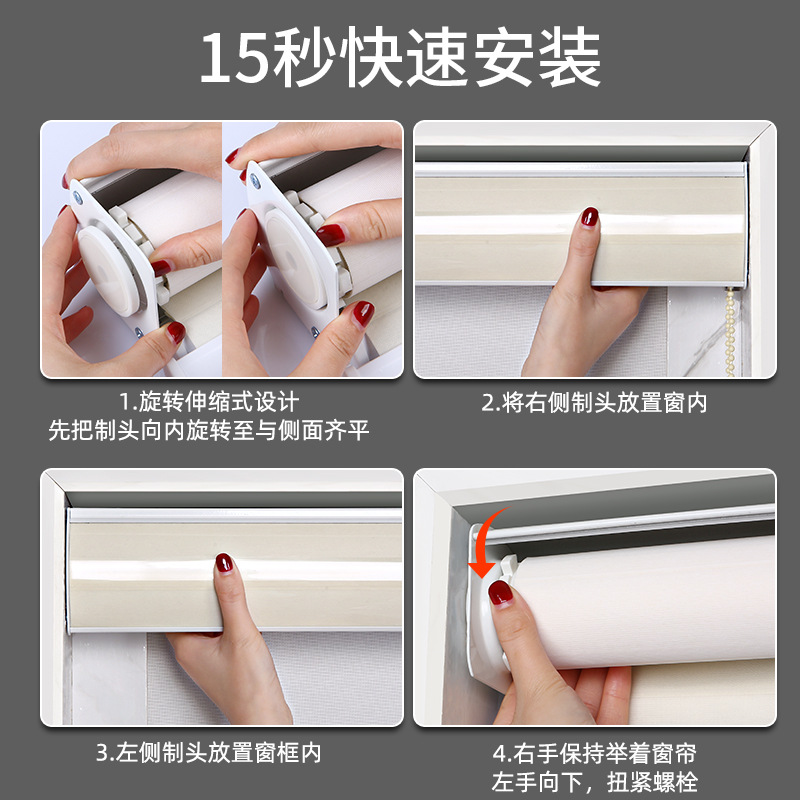 15秒快速安装

1.旋转伸缩式设计
先把制头向内旋转至与侧面齐平

2.将右侧制头放置窗内

3.左侧制头放置窗框内

4.右手保持举着窗帘
左手向下，扭紧螺栓