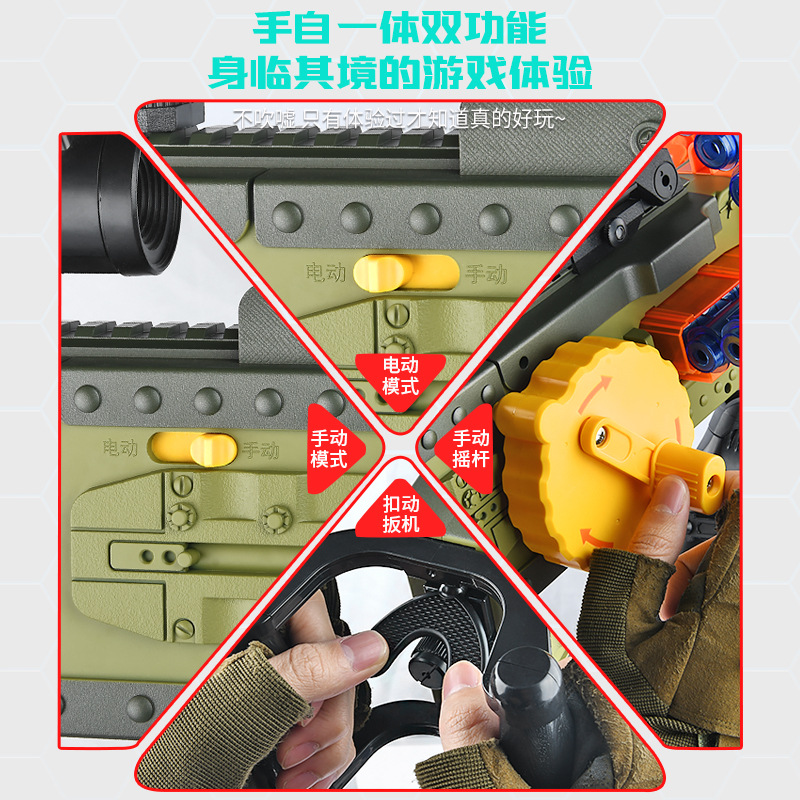 手自一体双功能
身临其境的游戏体验

不吹嘘 只有体验过才知道真的好玩~

电动 手动

电动模式

电动 手动

手动模式

手动摇杆

扣动扳机