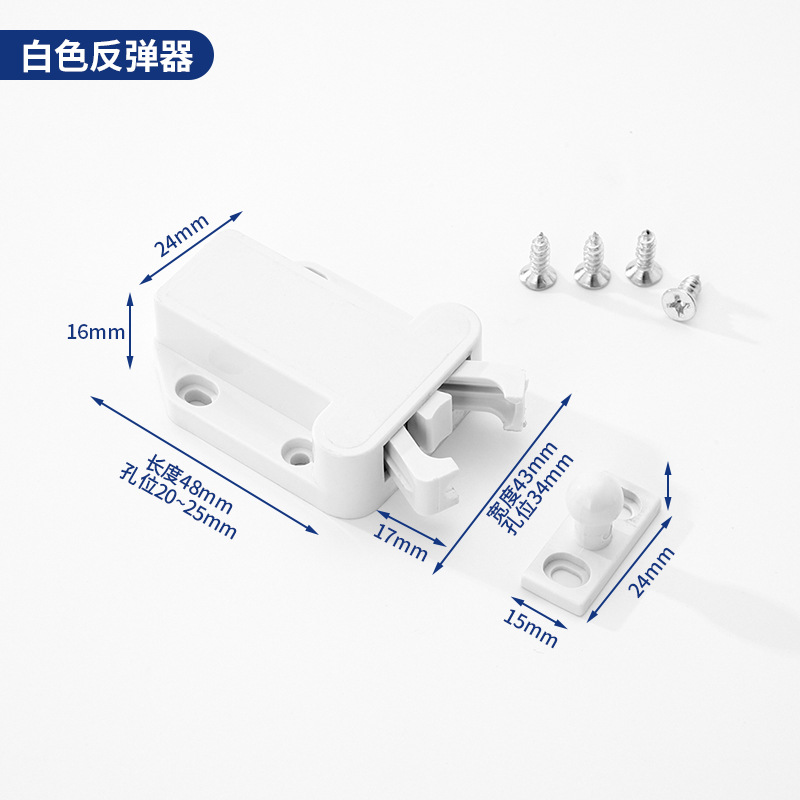 白色反弹器

24mm

16mm

长度48mm
孔位20~25mm

17mm

宽度43mm
孔位34mm

24mm

15mm