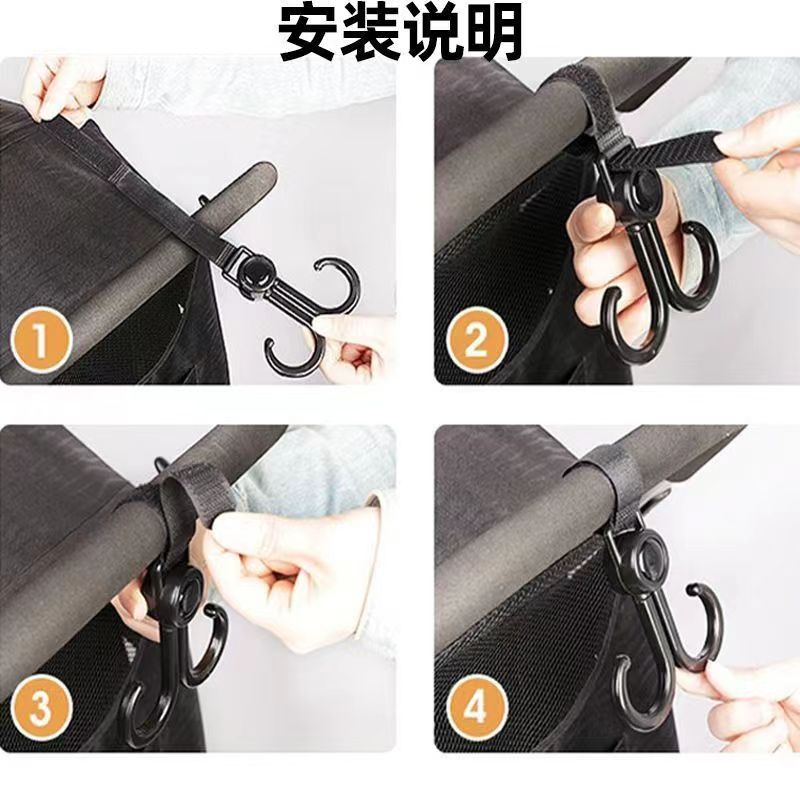 安装说明

1

2

3

4