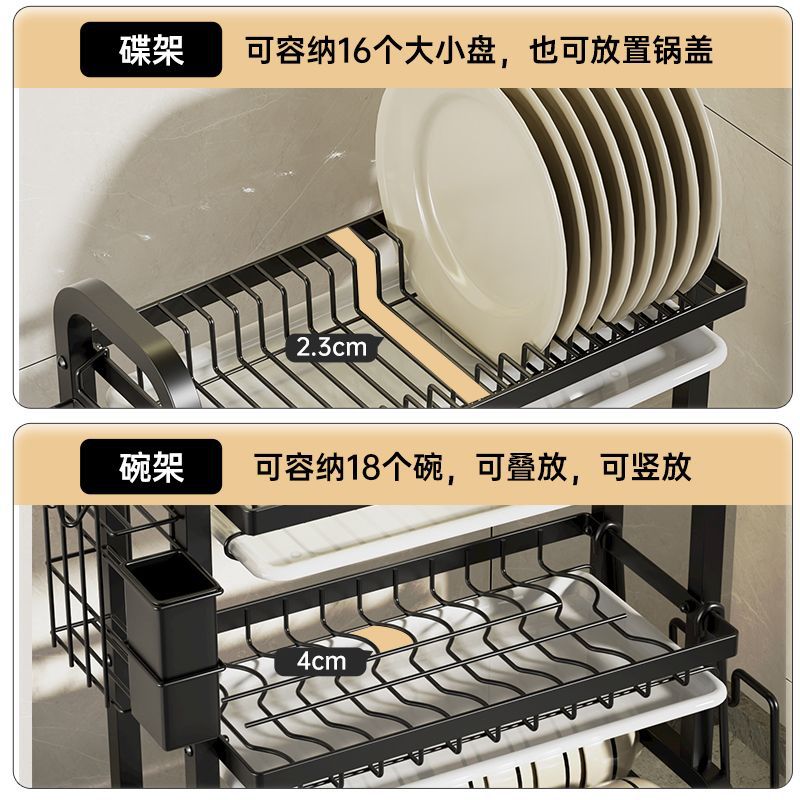 碟架

可容纳16个大小盘，也可放置锅盖

2.3cm

碗架

可容纳18个碗，可叠放，可竖放

4cm