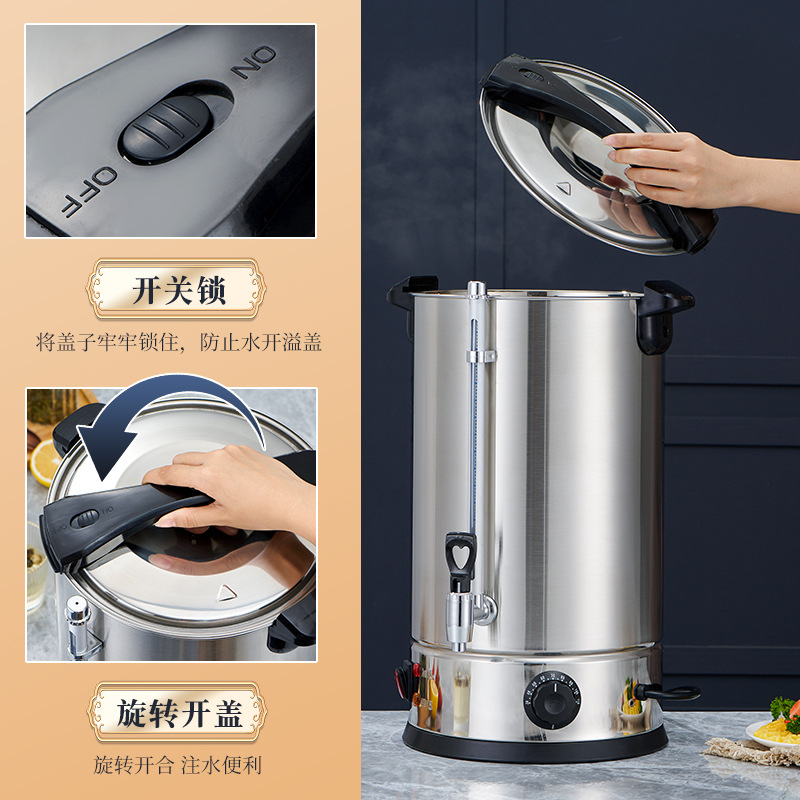 ON

OFF

开关锁

将盖子牢牢锁住，防止水开溢盖

旋转开盖

旋转开合 注水便利