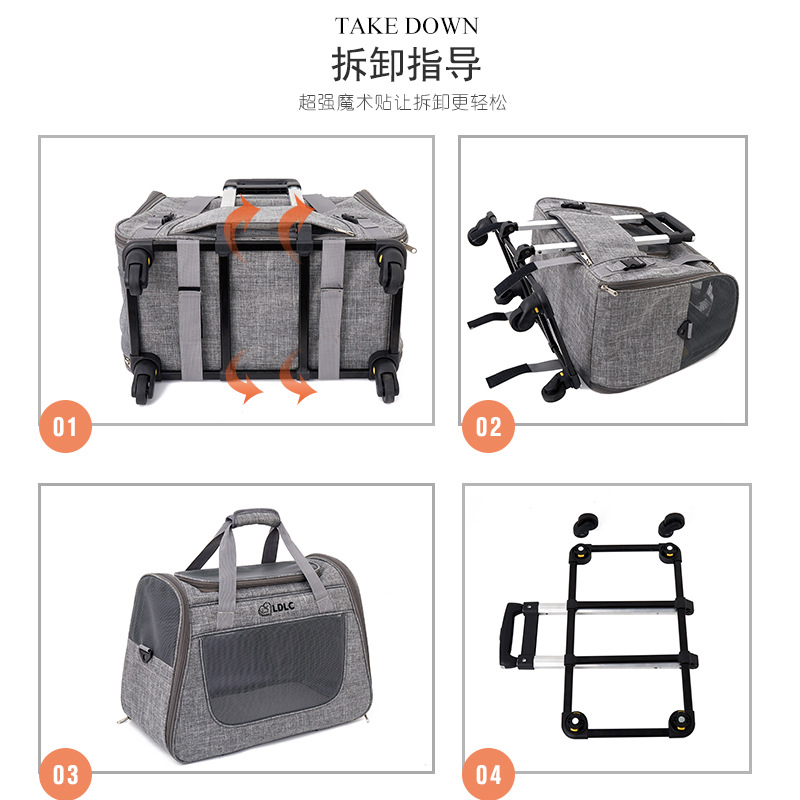 TAKE DOWN
拆卸指导
超强魔术贴让拆卸更轻松

01

02

LDLC

03

04