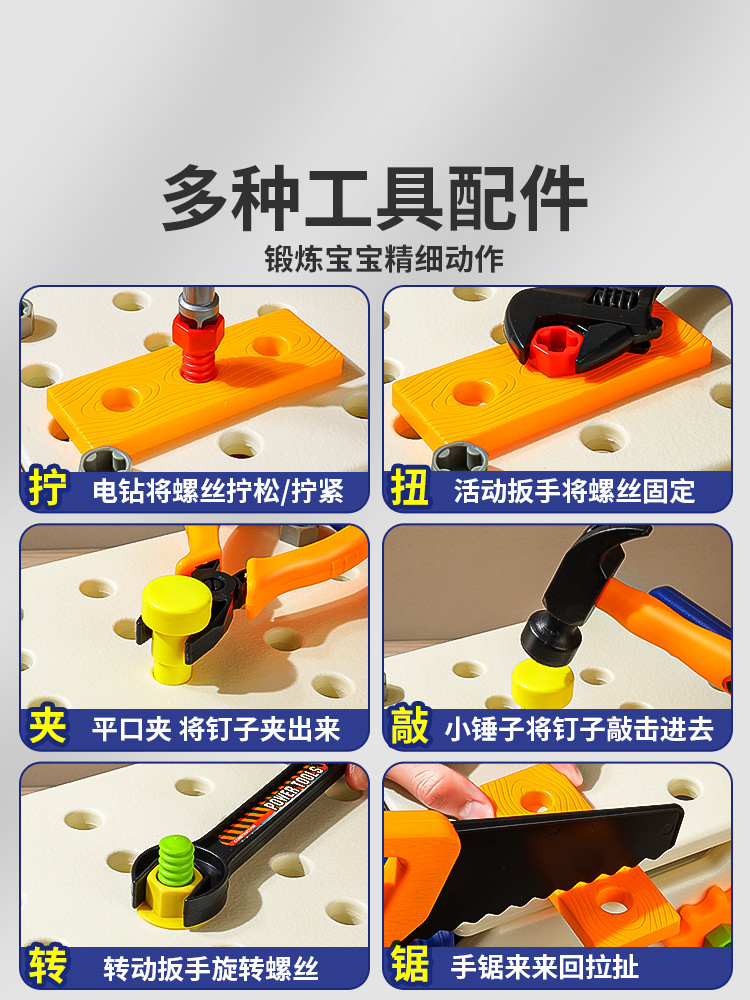 多种工具配件
锻炼宝宝精细动作

拧 电钻将螺丝拧松/拧紧

扭 活动扳手将螺丝固定

夹 平口夹 将钉子夹出来

敲 小锤子将钉子敲击进去

POWER TOOLS

转 转动扳手旋转螺丝

锯 手锯来来回拉扯