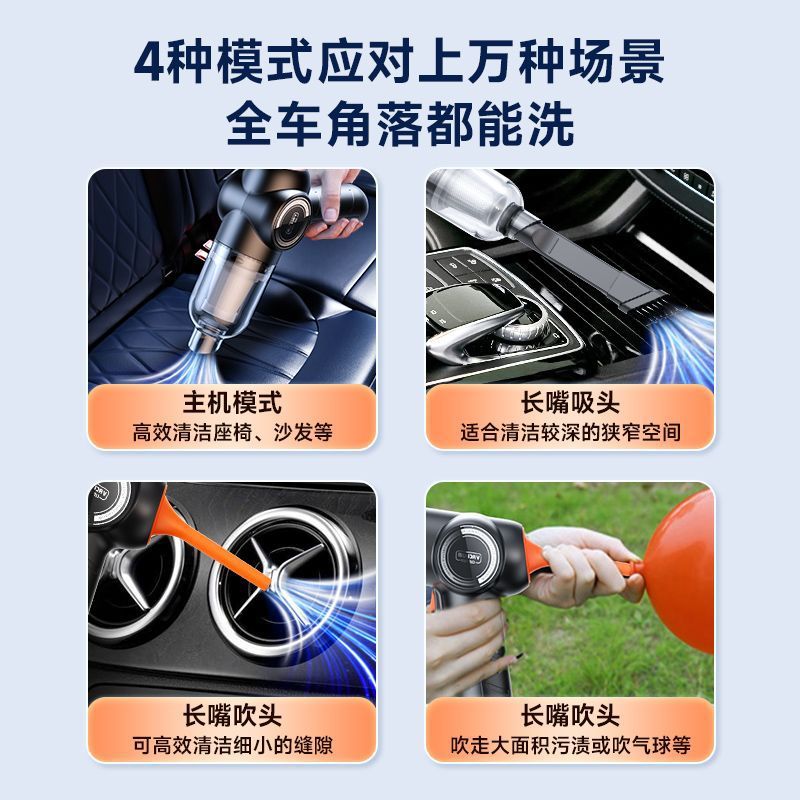 4种模式应对上万种场景
全车角落都能洗

主机模式
高效清洁座椅、沙发等

长嘴吸头
适合清洁较深的狭窄空间

长嘴吹头
可高效清洁细小的缝隙

长嘴吹头
吹走大面积污渍或吹气球等