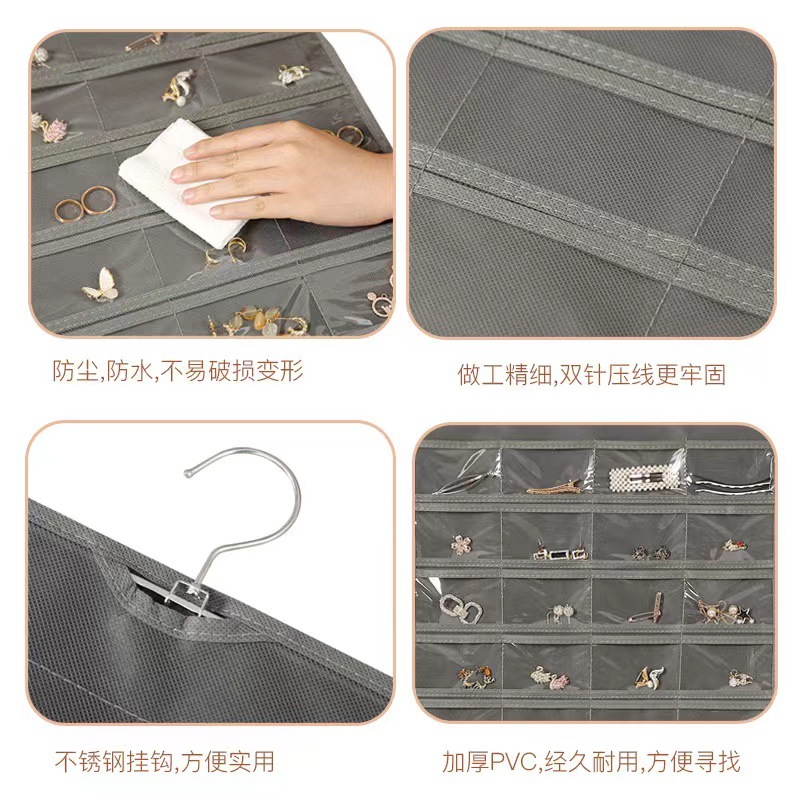 防尘,防水,不易破损变形

做工精细,双针压线更牢固

不锈钢挂钩,方便实用

加厚PVC,经久耐用,方便寻找