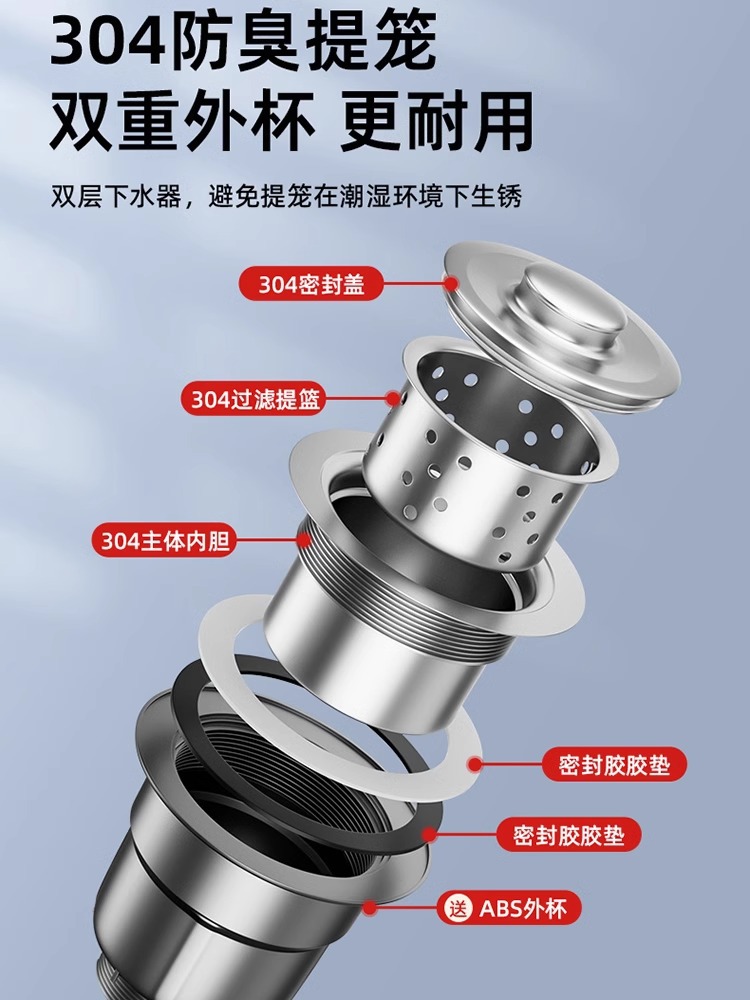 304防臭提笼
双重外杯 更耐用

双层下水器，避免提笼在潮湿环境下生锈

304密封盖

304过滤提篮

304主体内胆

密封胶胶垫

密封胶胶垫

送 ABS外杯