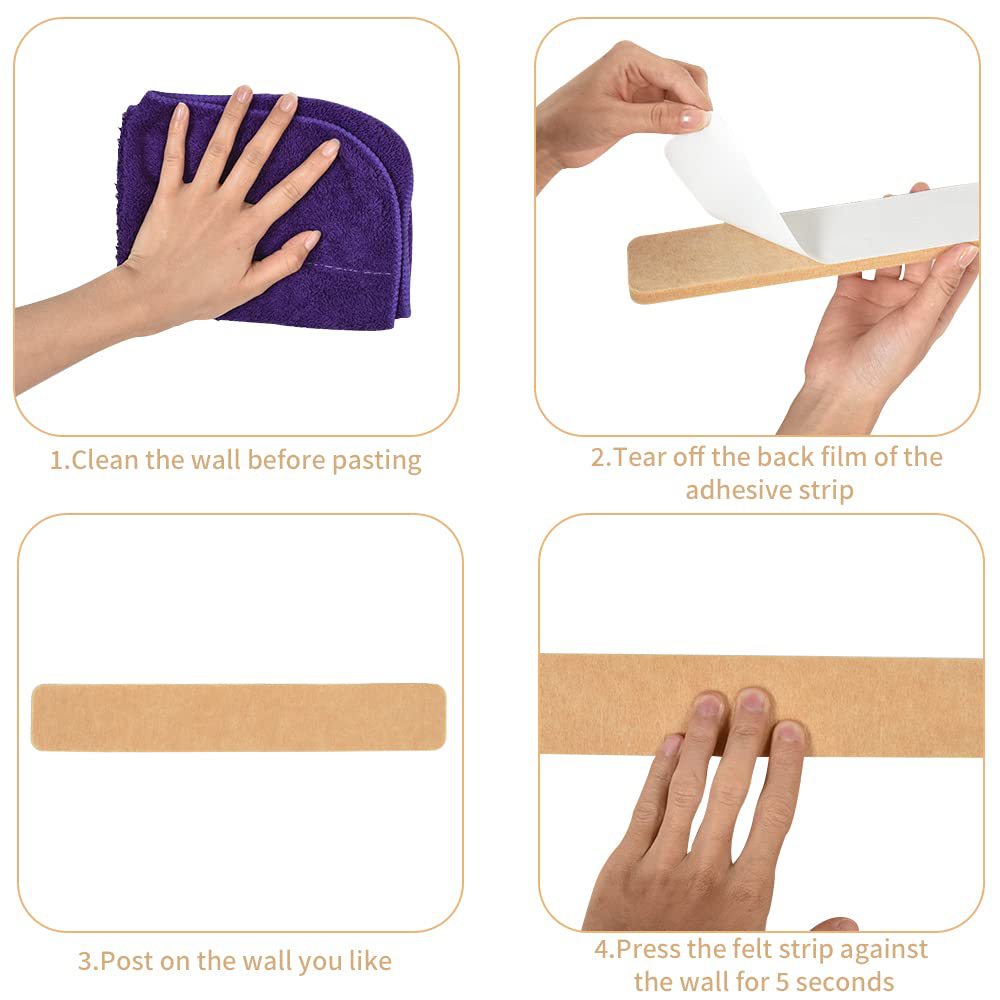 1.Clean the wall before pasting

2.Tear off the back film of the adhesive strip

3.Post on the wall you like

4.Press the felt strip against the wall for 5 seconds