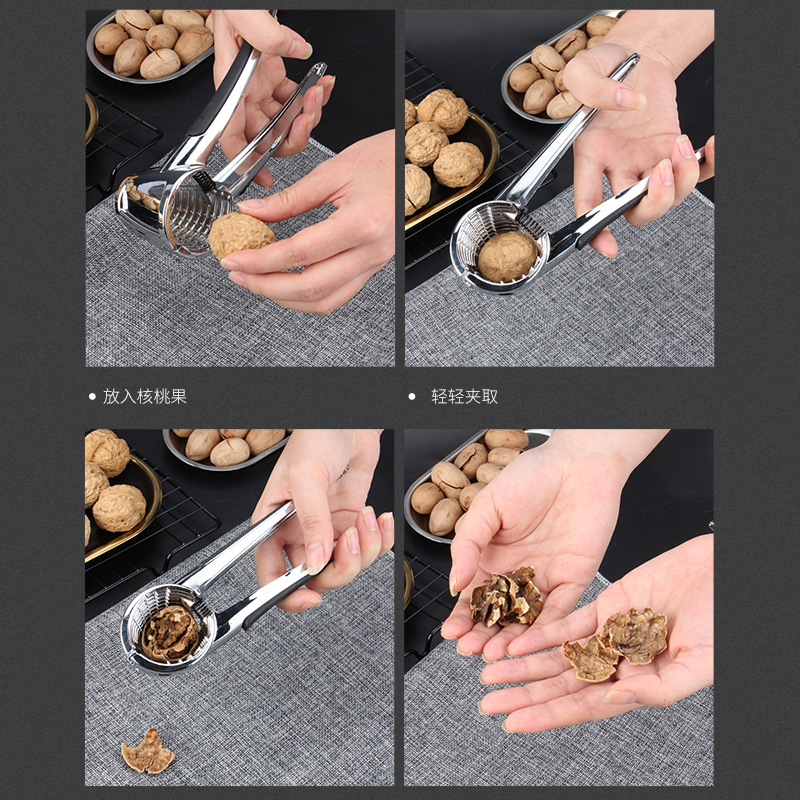 • 放入核桃果

• 轻轻夹取