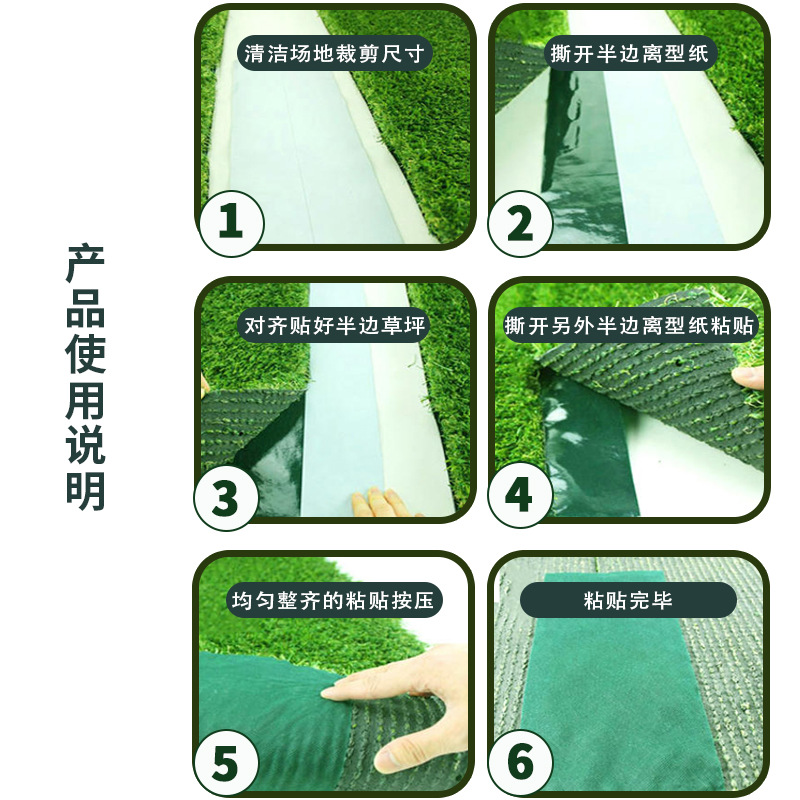 产品使用说明

清洁场地裁剪尺寸

1

撕开半边离型纸

2

对齐贴好半边草坪

3

撕开另外半边离型纸粘贴

4

均匀整齐的粘贴按压

5

粘贴完毕

6