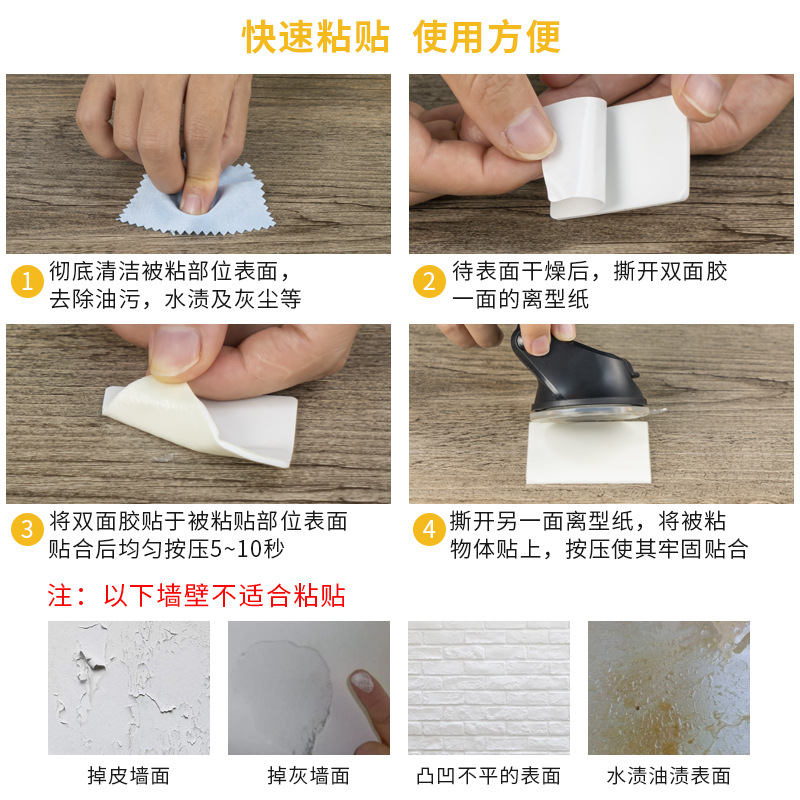 快速粘贴 使用方便

1 彻底清洁被粘部位表面，去除油污，水渍及灰尘等

2 待表面干燥后，撕开双面胶一面的离型纸

3 将双面胶贴于被粘贴部位表面贴合后均匀按压5~10秒

4 撕开另一面离型纸，将被粘物体贴上，按压使其牢固贴合

注：以下墙壁不适合粘贴

掉皮墙面

掉灰墙面

凸凹不平的表面

水渍油渍表面