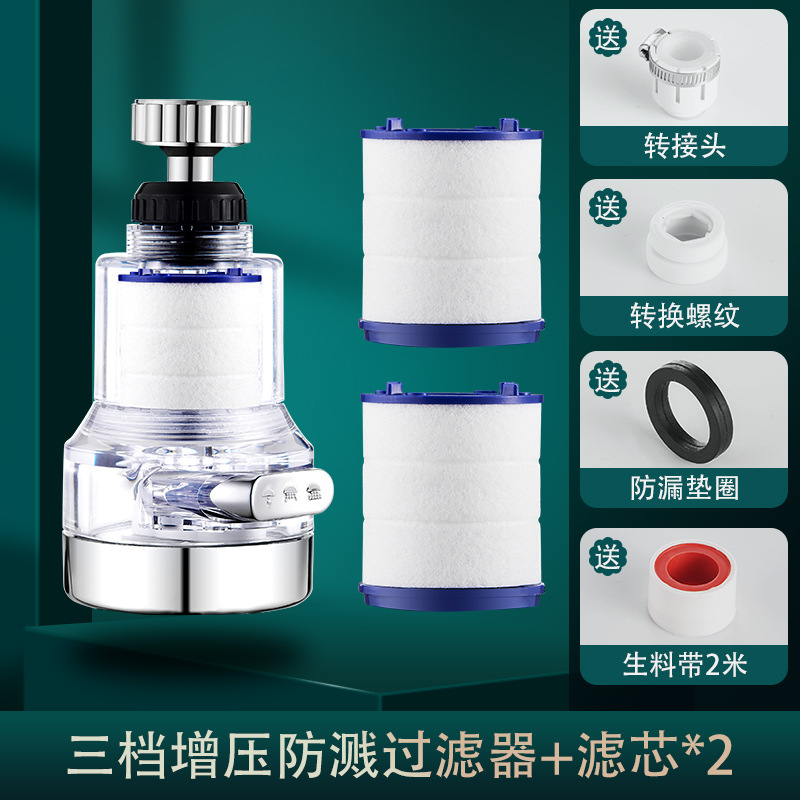 送
转接头
送
转换螺纹
送
防漏垫圈
送
生料带2米
三档增压防溅过滤器+滤芯*2