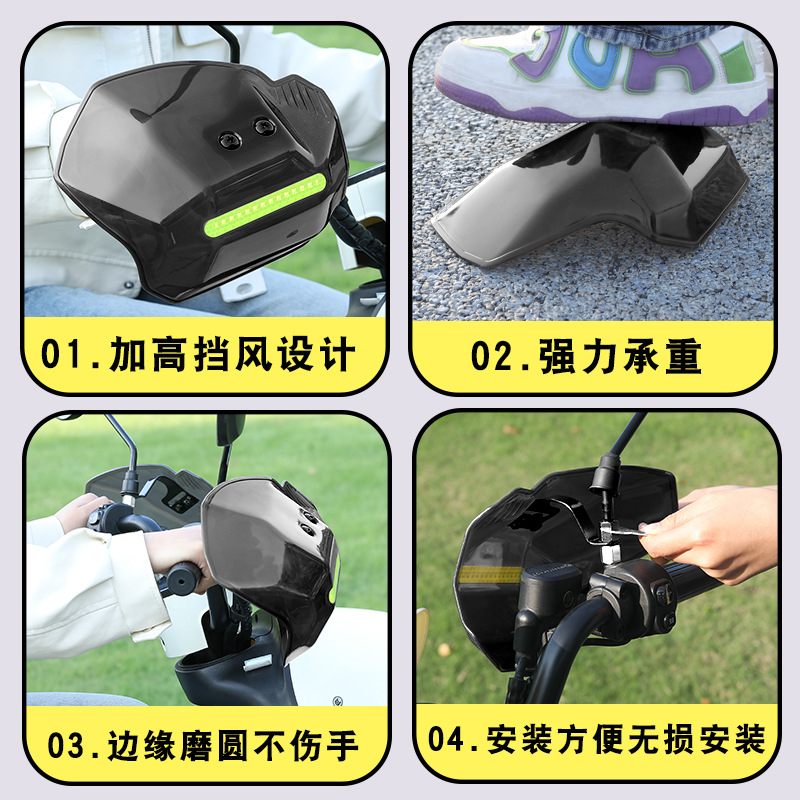 01.加高挡风设计

02.强力承重

03.边缘磨圆不伤手

04.安装方便无损安装