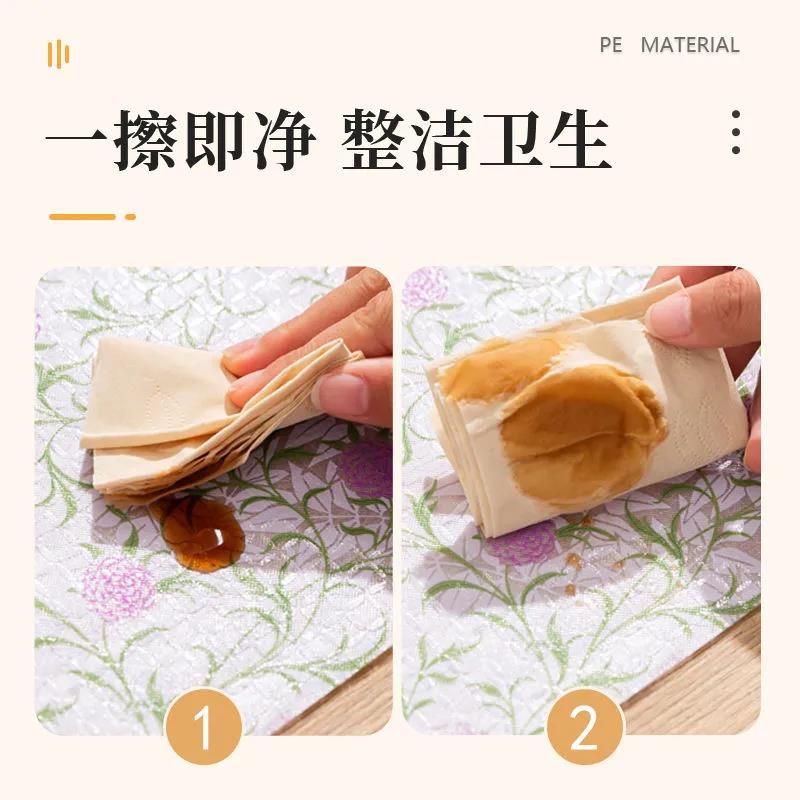 PE MATERIAL

一擦即净 整洁卫生

1

2