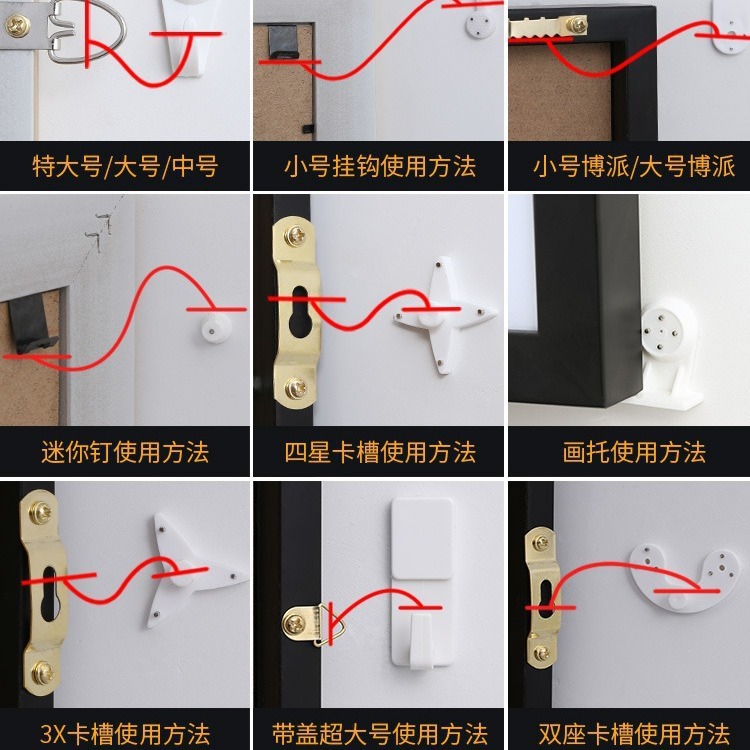 特大号/大号/中号

小号挂钩使用方法

小号博派/大号博派

迷你钉使用方法

四星卡槽使用方法

画托使用方法

3X卡槽使用方法

带盖超大号使用方法

双座卡槽使用方法