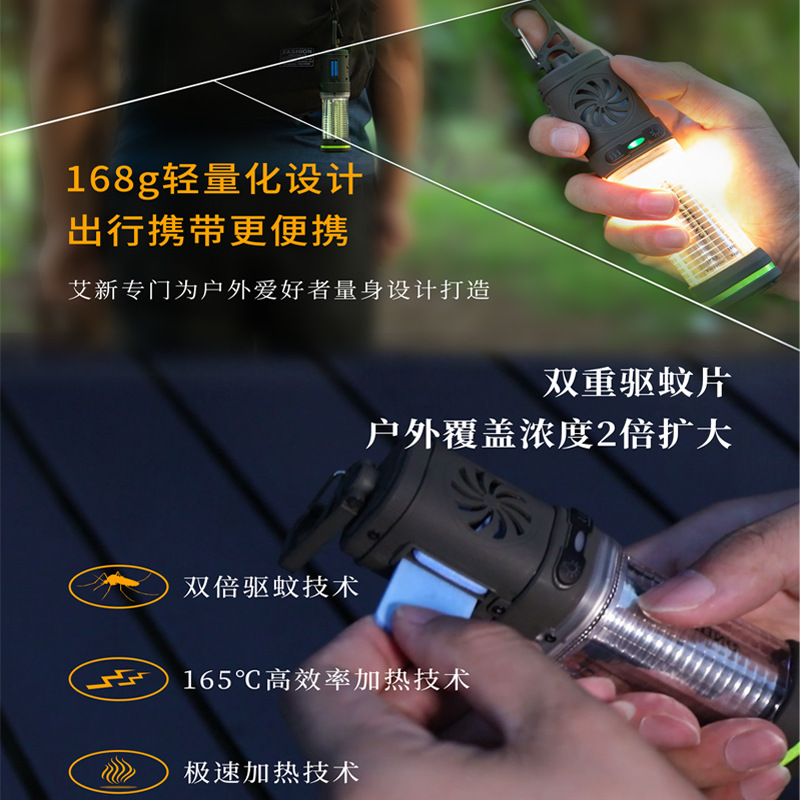 FASHION

168g轻量化设计
出行携带更便携

艾新专门为户外爱好者量身设计打造

双重驱蚊片
户外覆盖浓度2倍扩大

双倍驱蚊技术

165℃高效率加热技术

极速加热技术