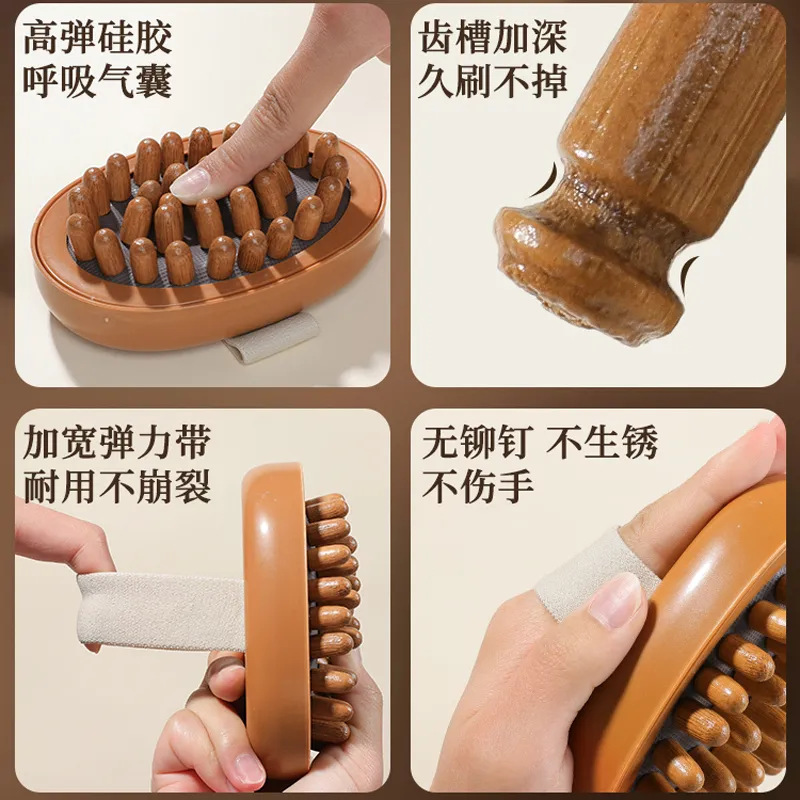 高弹硅胶
呼吸气囊

齿槽加深
久刷不掉

加宽弹力带
耐用不崩裂

无铆钉 不生锈
不伤手