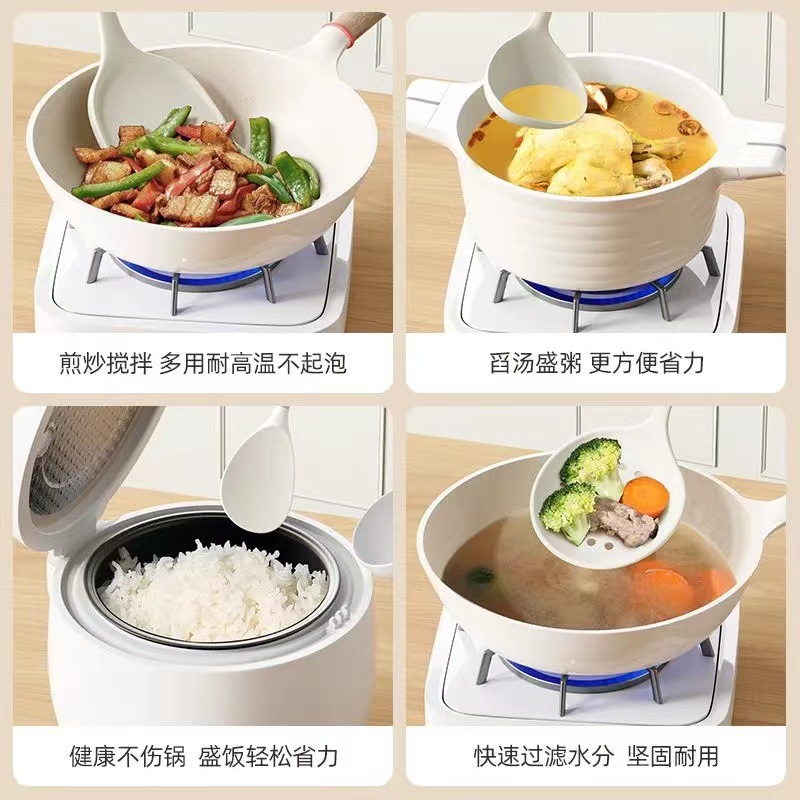 煎炒搅拌 多用耐高温不起泡

舀汤盛粥 更方便省力

健康不伤锅 盛饭轻松省力

快速过滤水分 坚固耐用