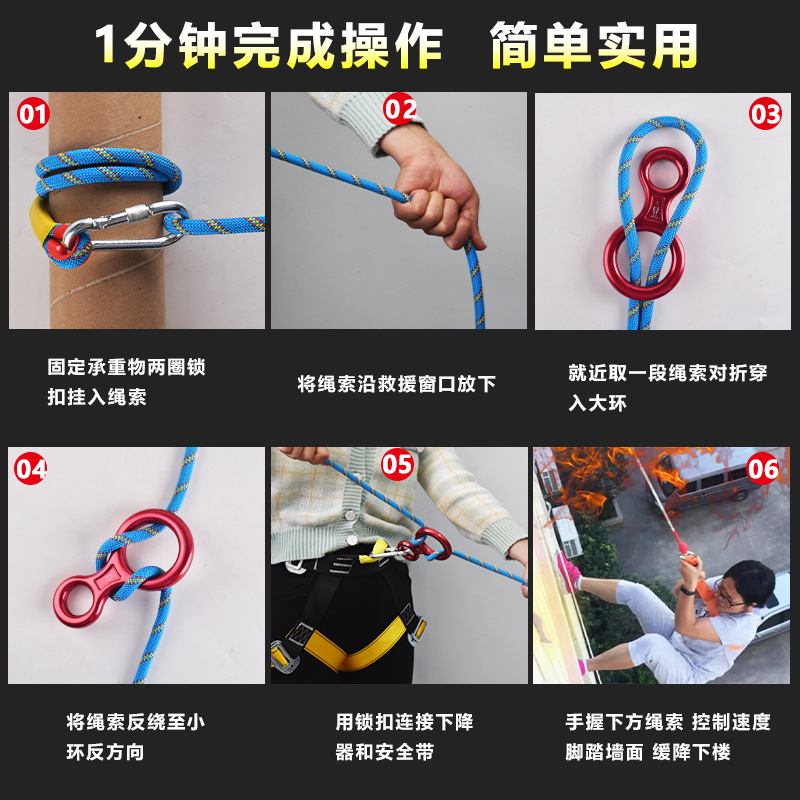 1分钟完成操作　简单实用

01

固定承重物两圈锁扣挂入绳索

02

将绳索沿救援窗口放下

03

就近取一段绳索对折穿入大环

04

将绳索反绕至小环反方向

05

用锁扣连接下降器和安全带

06

手握下方绳索 控制速度 脚踏墙面 缓降下楼