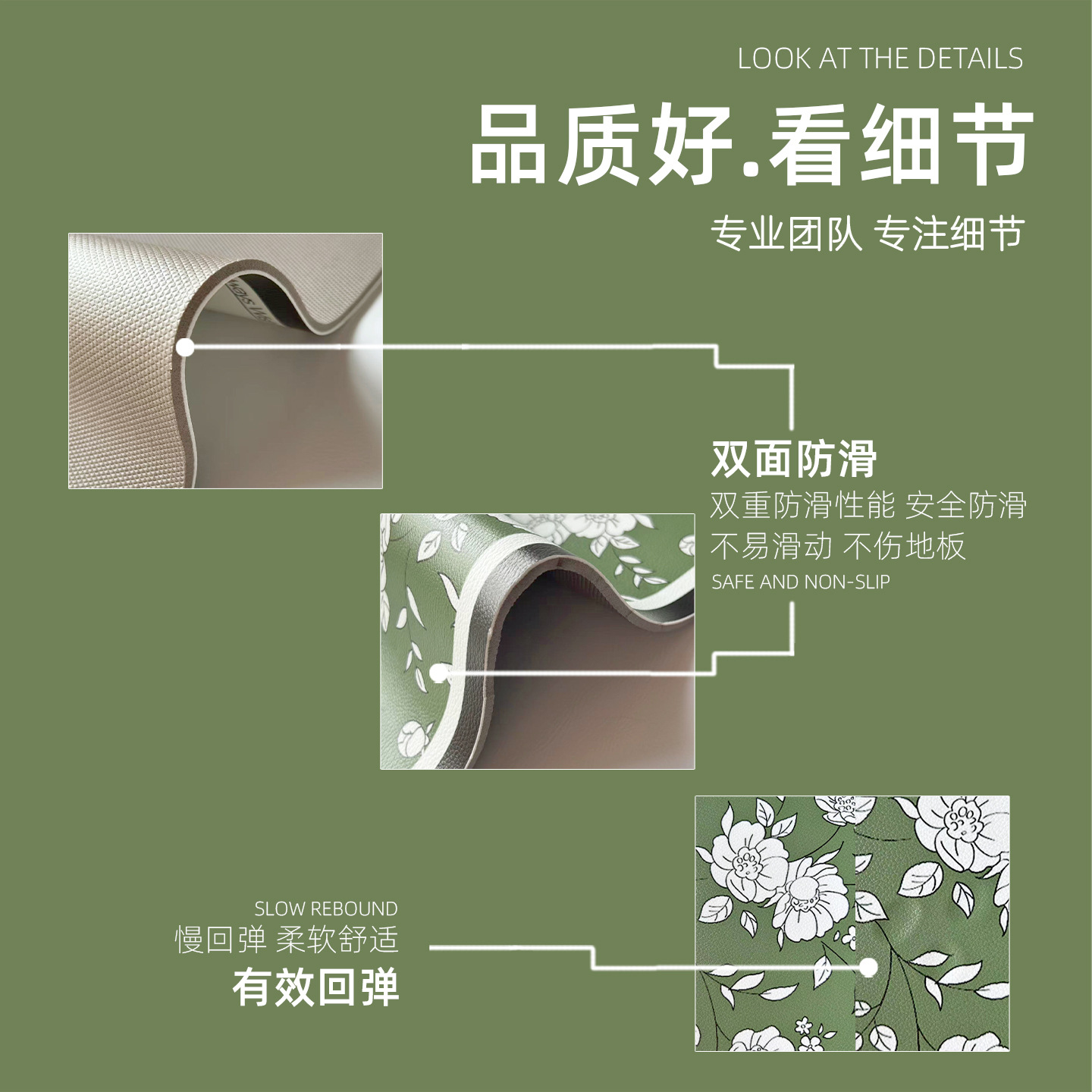 LOOK AT THE DETAILS

品质好.看细节

专业团队 专注细节

双面防滑

双重防滑性能 安全防滑
不易滑动 不伤地板
SAFE AND NON-SLIP

SLOW REBOUND
慢回弹 柔软舒适

有效回弹