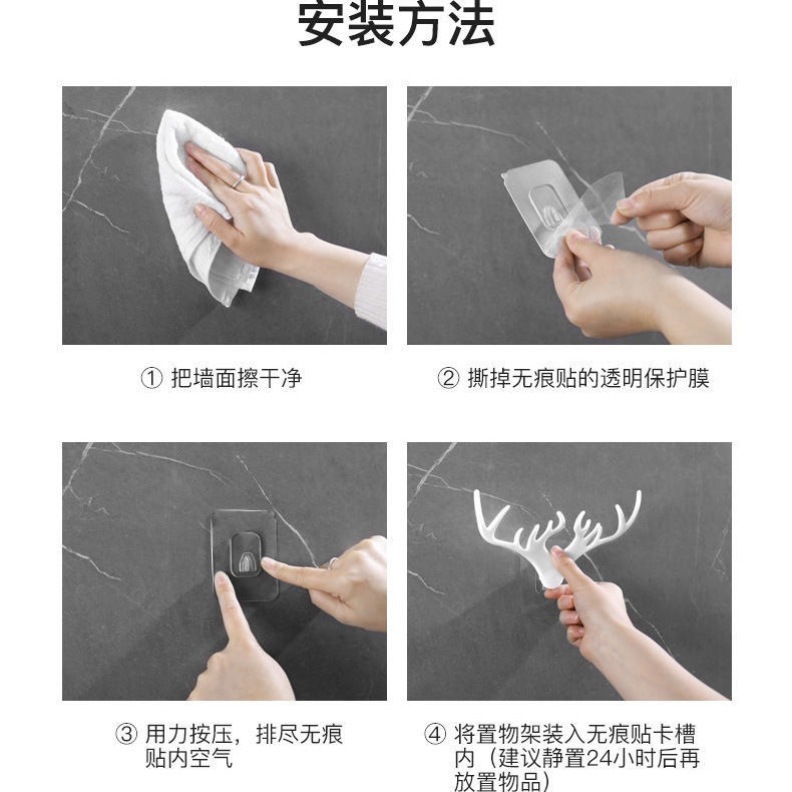 安装方法

① 把墙面擦干净

② 撕掉无痕贴的透明保护膜

③ 用力按压，排尽无痕贴内空气

④ 将置物架装入无痕贴卡槽内（建议静置24小时后再放置物品）