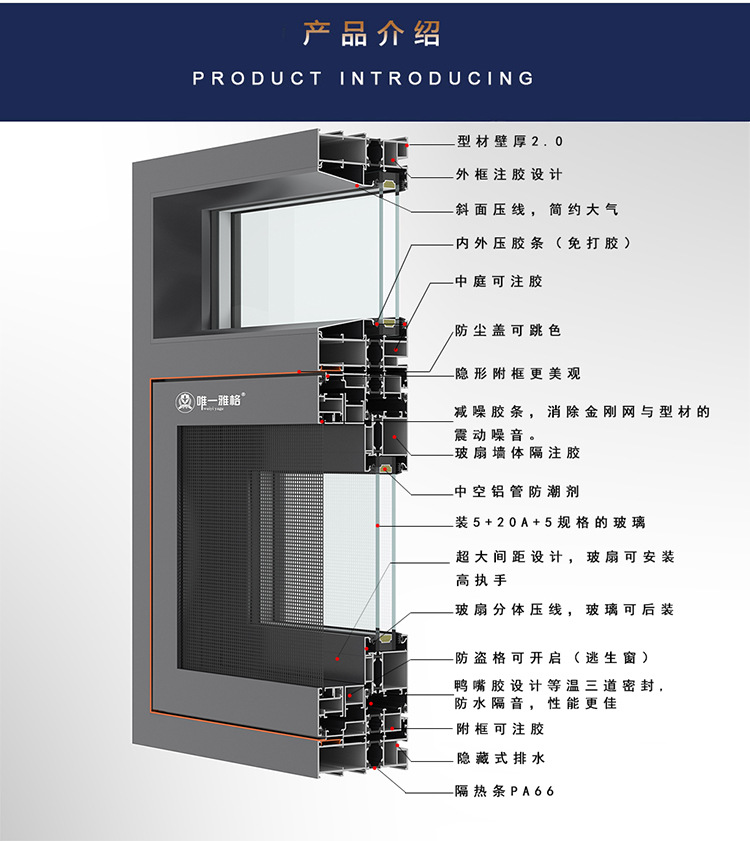 产品介绍

PRODUCT INTRODUCING

唯一雅格®
weiyi yage

型材壁厚2.0

外框注胶设计

斜面压线，简约大气

内外压胶条（免打胶）

中庭可注胶

防尘盖可跳色

隐形附框更美观

减噪胶条，消除金刚网与型材的震动噪音。

玻扇墙体隔注胶

中空铝管防潮剂

装5+20A+5规格的玻璃

超大间距设计，玻扇可安装高执手

玻扇分体压线，玻璃可后装

防盗格可开启（逃生窗）

鸭嘴胶设计等温三道密封，防水隔音，性能更佳

附框可注胶

隐藏式排水

隔热条PA66