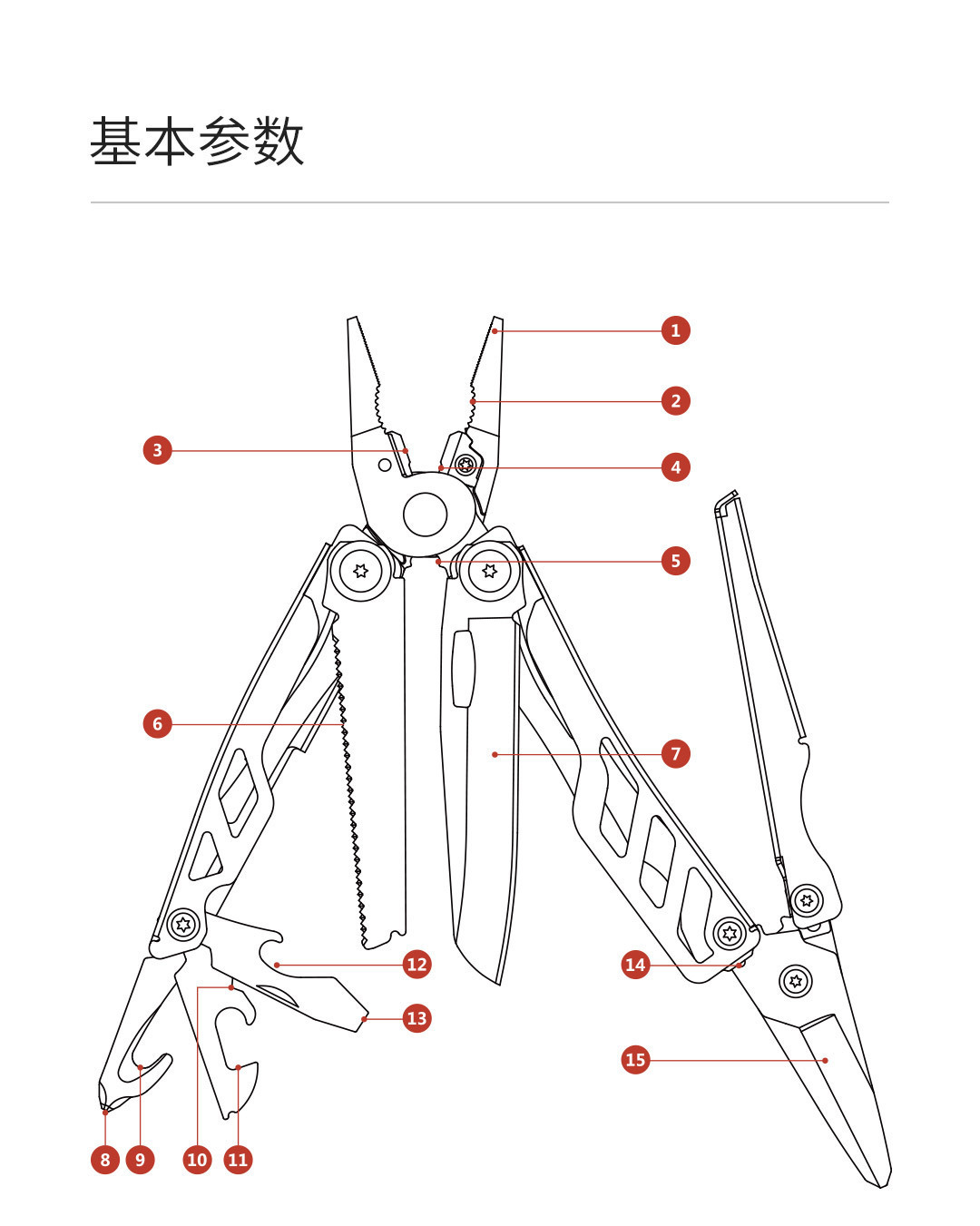 基本参数

1
2
3
4
5
6
7
12
13
14
15
8
9
10
11