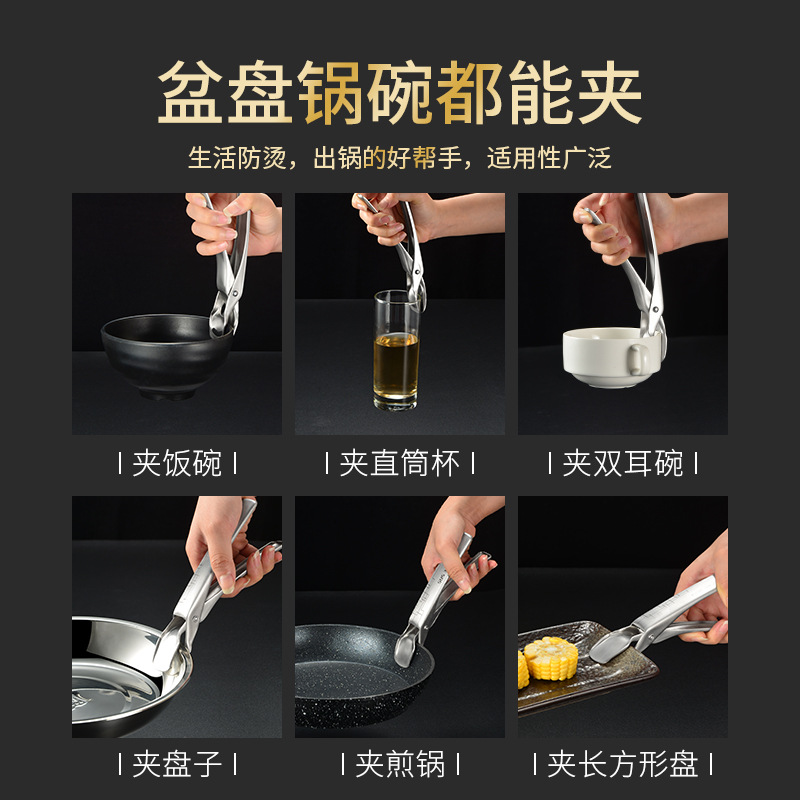 盆盘锅碗都能夹

生活防烫，出锅的好帮手，适用性广泛

| 夹饭碗 |

| 夹直筒杯 |

| 夹双耳碗 |

| 夹盘子 |

| 夹煎锅 |

| 夹长方形盘 |