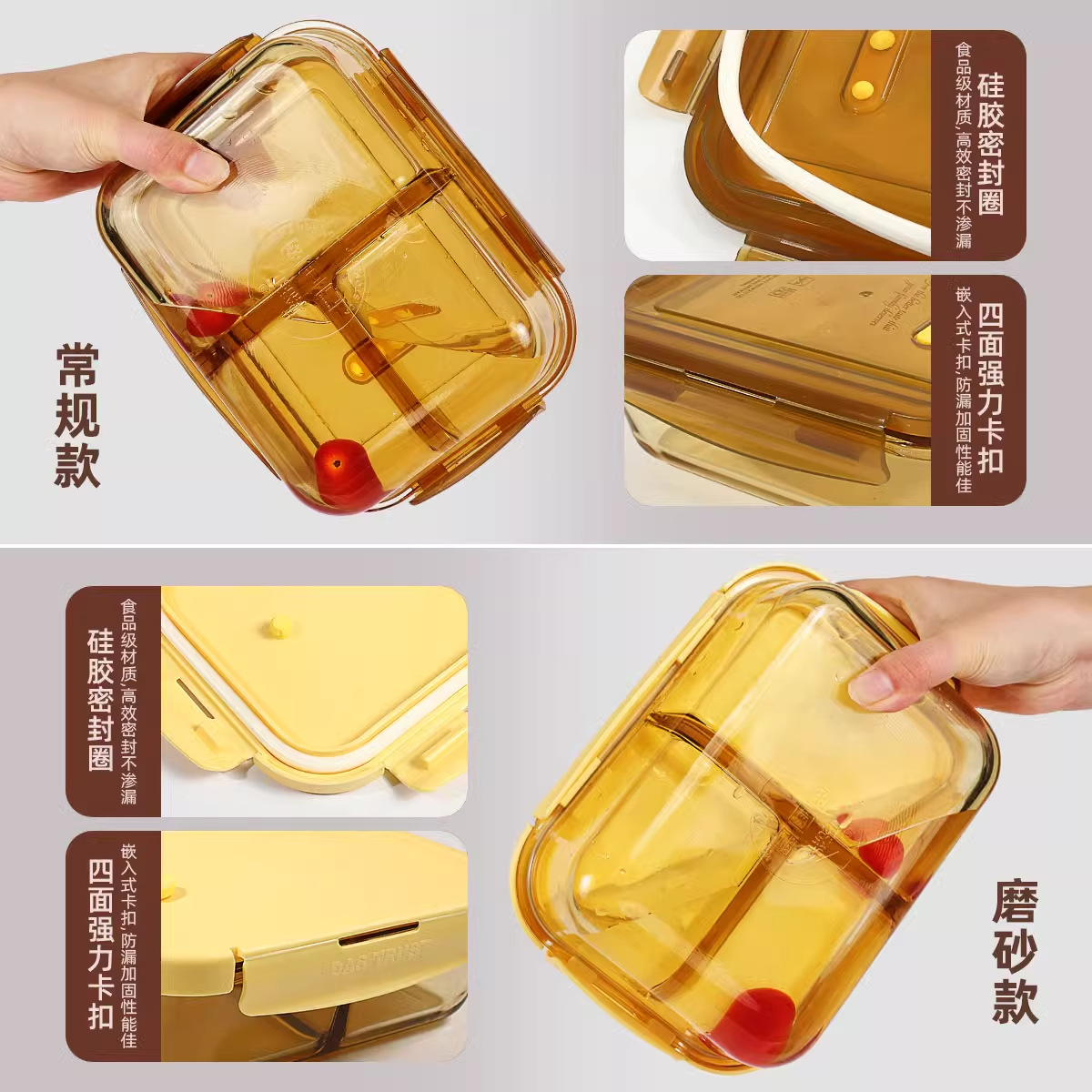 常规款

硅胶密封圈
食品级材质，高效密封不渗漏

四面强力卡扣
嵌入式卡扣，防漏加固性能佳

硅胶密封圈
食品级材质，高效密封不渗漏

四面强力卡扣
嵌入式卡扣，防漏加固性能佳

磨砂款