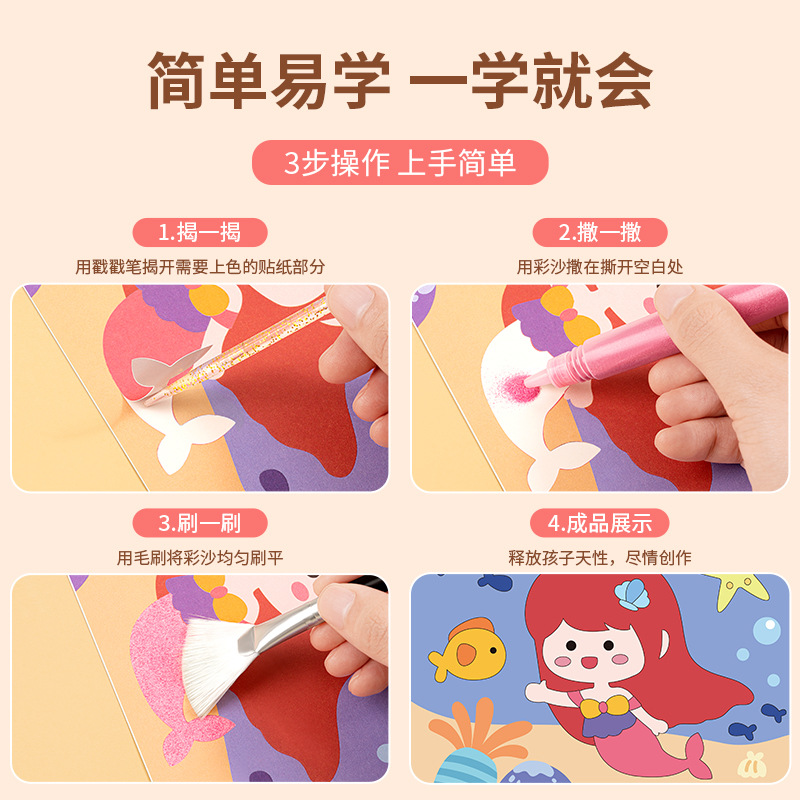 简单易学 一学就会

3步操作 上手简单

1.揭一揭

用戳戳笔揭开需要上色的贴纸部分

2.撒一撒

用彩沙撒在撕开空白处

3.刷一刷

用毛刷将彩沙均匀刷平

4.成品展示

释放孩子天性，尽情创作