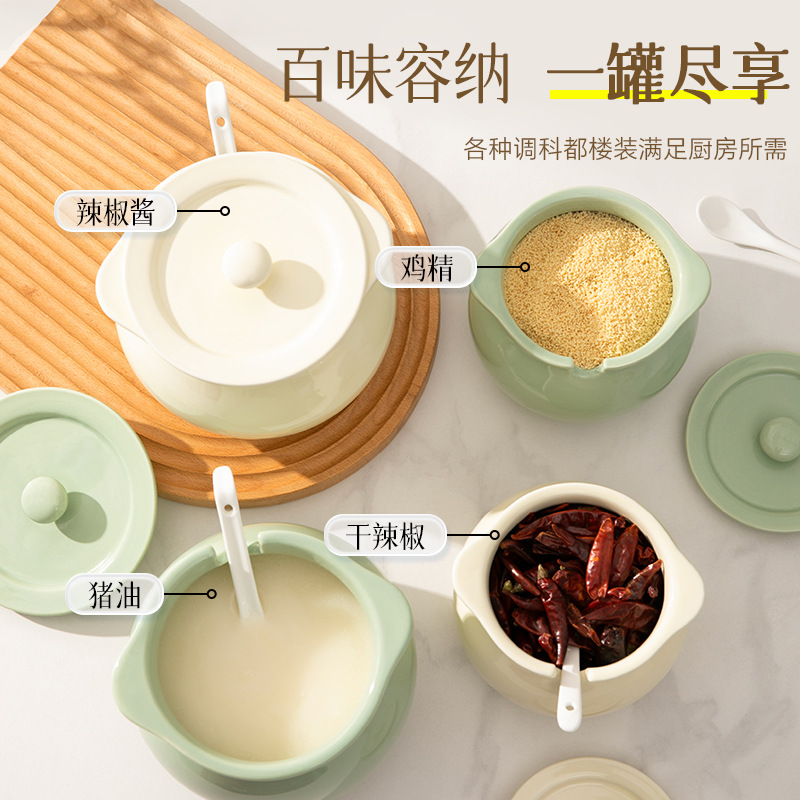 百味容纳 一罐尽享

各种调科都楼装满足厨房所需

辣椒酱

鸡精

干辣椒

猪油