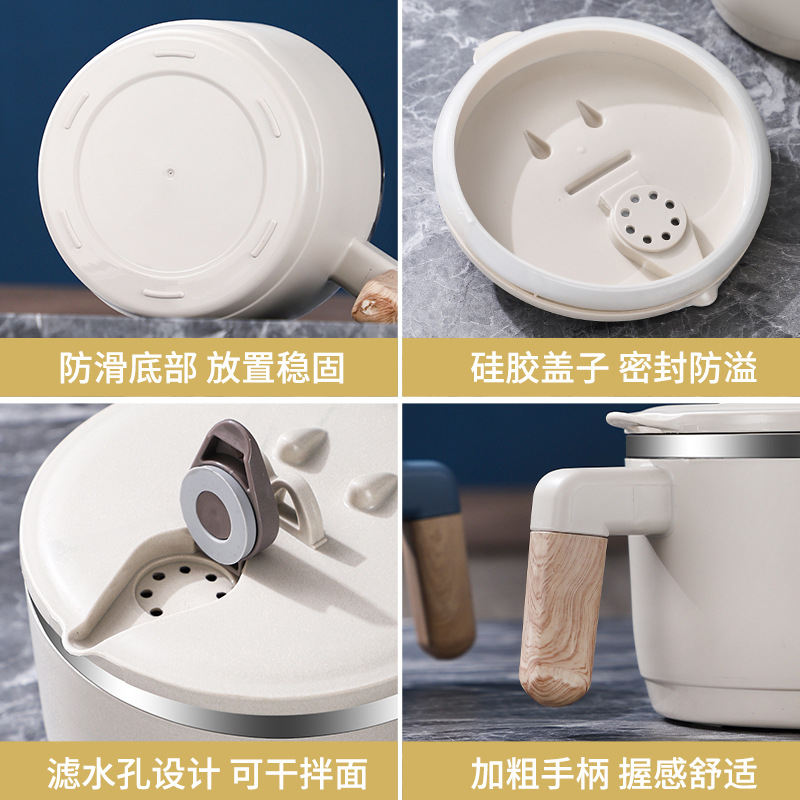 防滑底部 放置稳固

硅胶盖子 密封防溢

滤水孔设计 可干拌面

加粗手柄 握感舒适