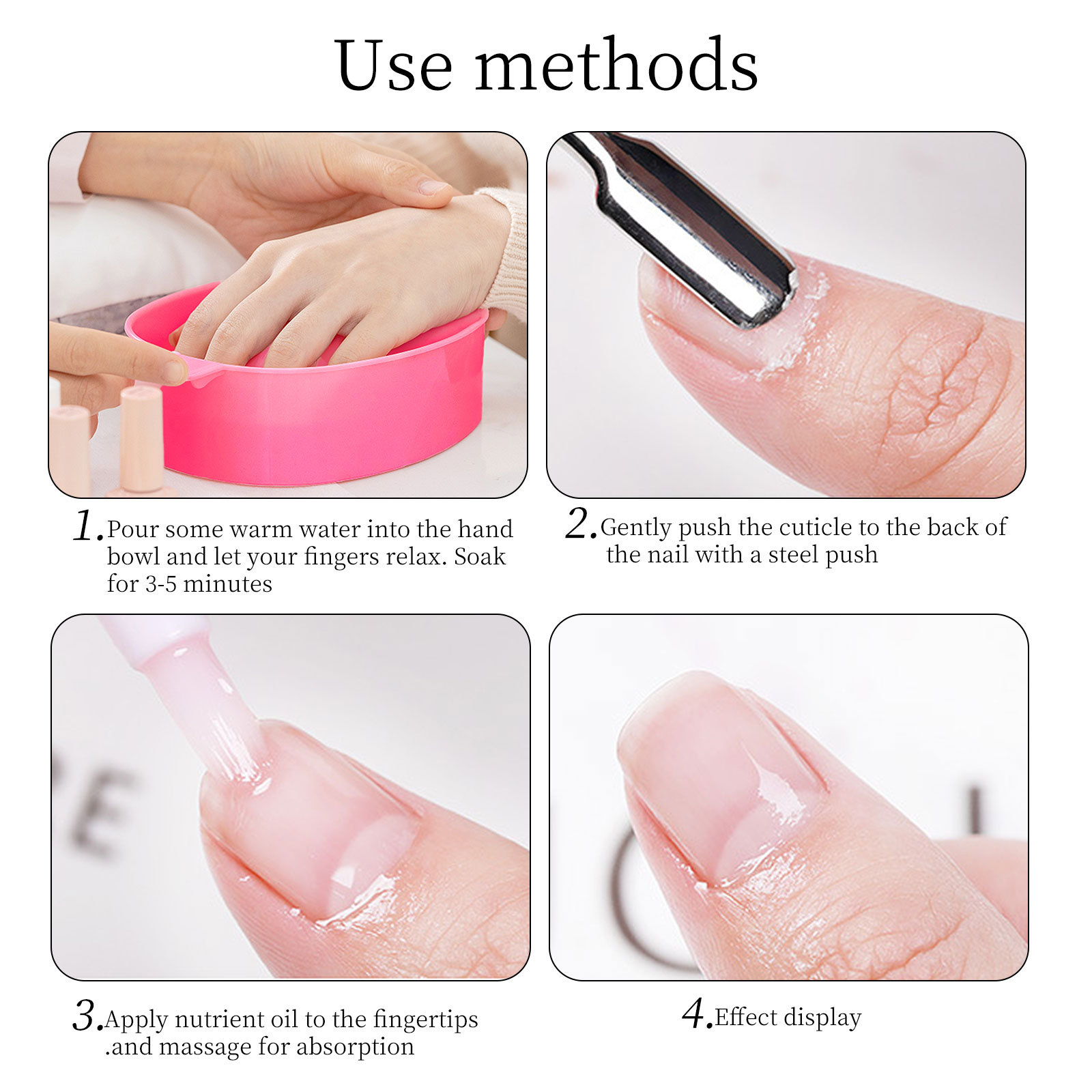 Use methods

1. Pour some warm water into the hand bowl and let your fingers relax. Soak for 3-5 minutes

2. Gently push the cuticle to the back of the nail with a steel push

3. Apply nutrient oil to the fingertips .and massage for absorption

4. Effect display