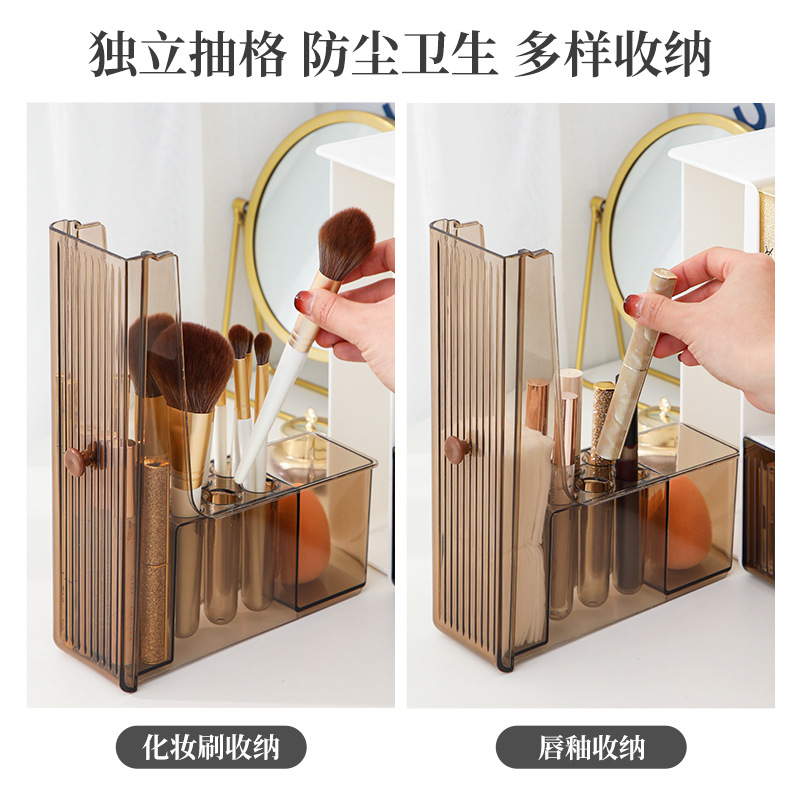 独立抽格 防尘卫生 多样收纳

化妆刷收纳

唇釉收纳