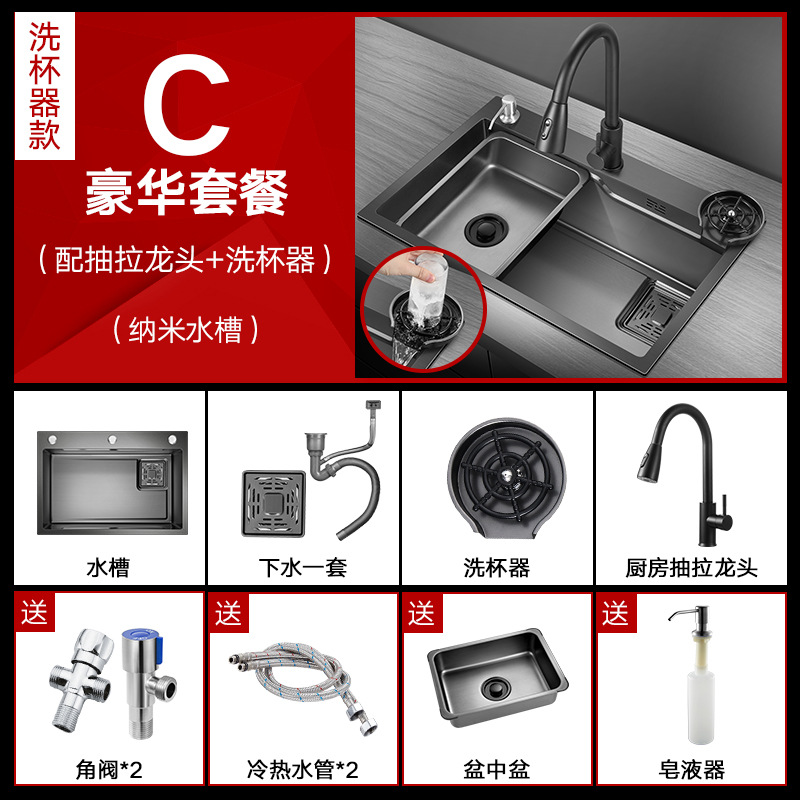 洗杯器款

C

豪华套餐

（配抽拉龙头+洗杯器）

（纳米水槽）

水槽

下水一套

洗杯器

厨房抽拉龙头

送

角阀*2

送

冷热水管*2

送

盆中盆

送

皂液器