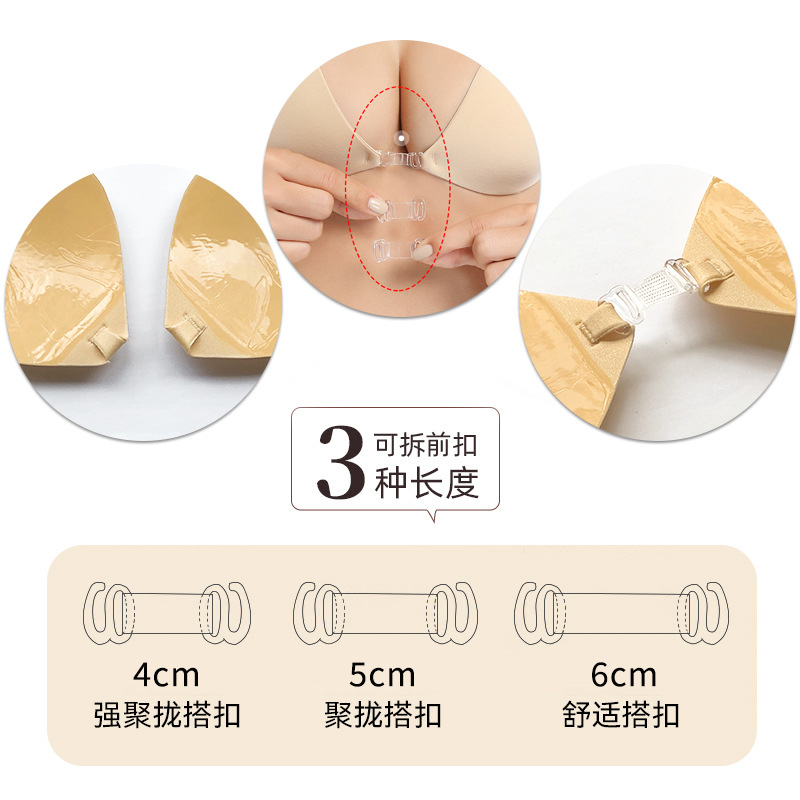 3 可拆前扣
种长度

4cm
强聚拢搭扣

5cm
聚拢搭扣

6cm
舒适搭扣