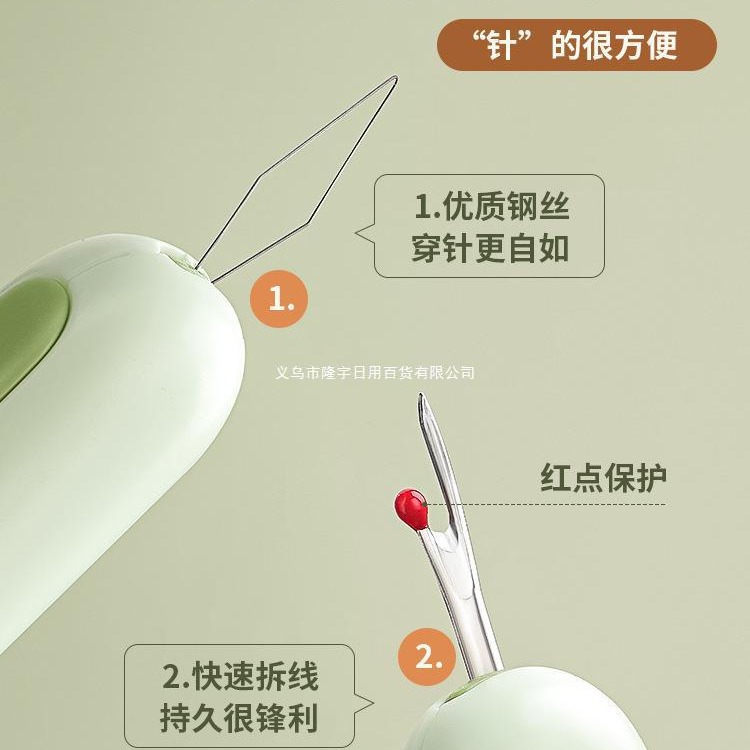 “针”的很方便

1.优质钢丝
穿针更自如

1.

义乌市隆宇日用百货有限公司

红点保护

2.

2.快速拆线
持久很锋利