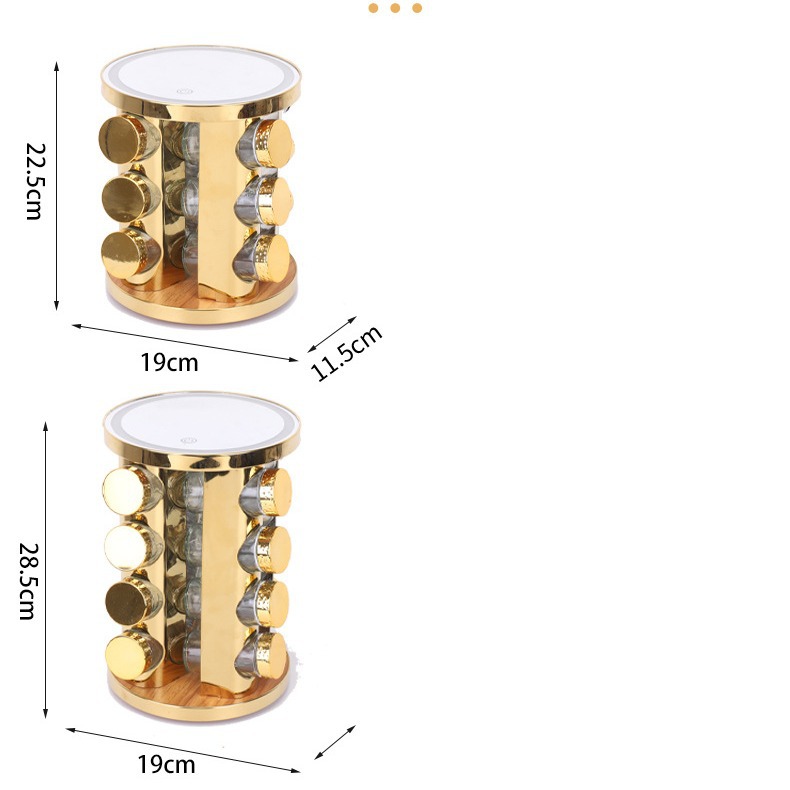 22.5cm

19cm

11.5cm

28.5cm

19cm