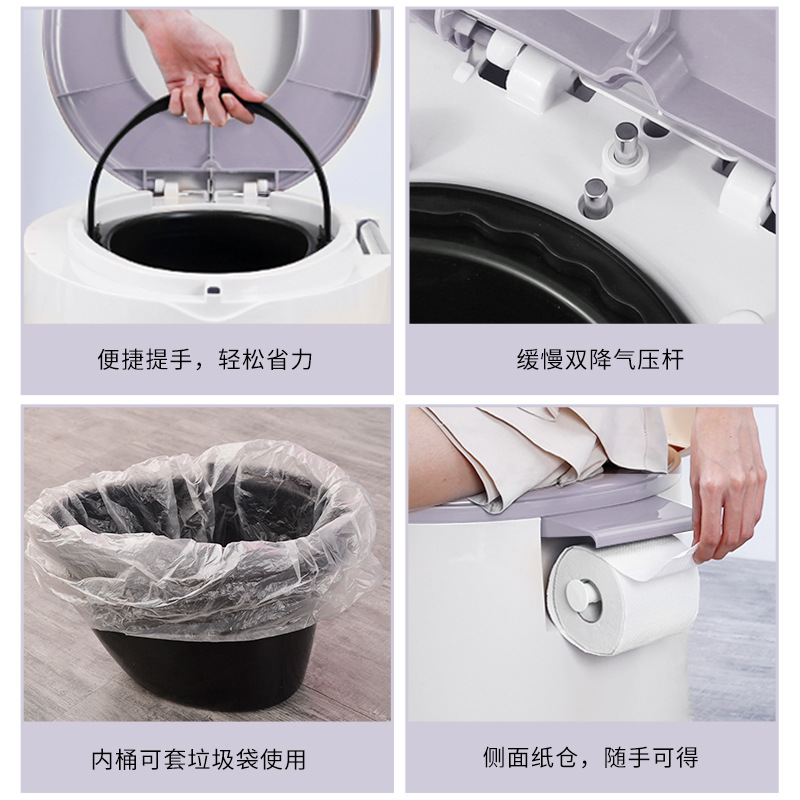 便捷提手，轻松省力

缓慢双降气压杆

内桶可套垃圾袋使用

侧面纸仓，随手可得