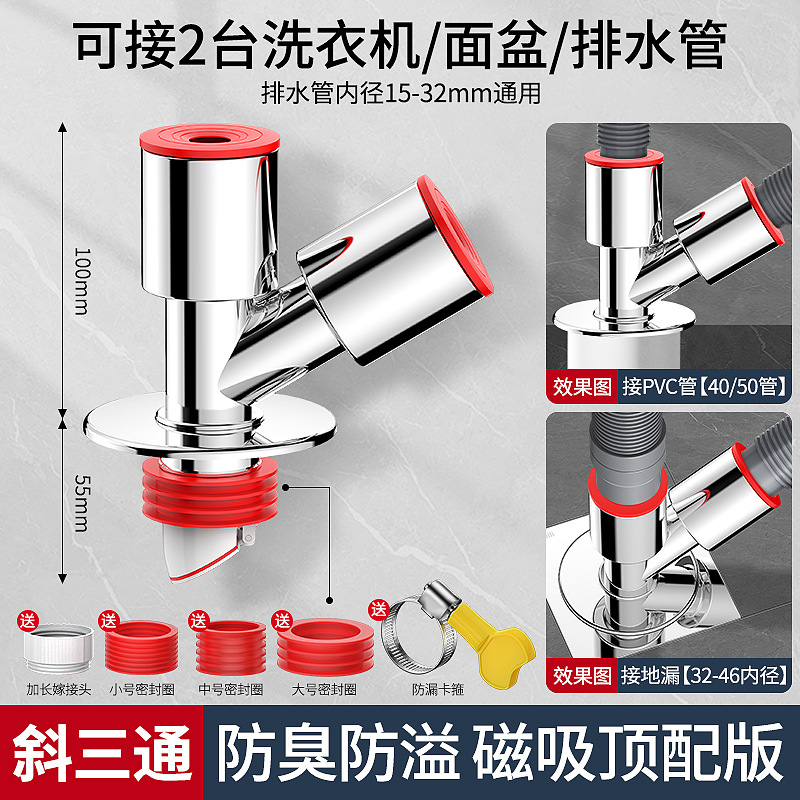 可接2台洗衣机/面盆/排水管
排水管内径15-32mm通用

100mm

55mm

效果图 接PVC管【40/50管】

效果图 接地漏【32-46内径】

送 加长嫁接头
送 小号密封圈
送 中号密封圈
送 大号密封圈
送 防漏卡箍

斜三通 防臭防溢 磁吸顶配版