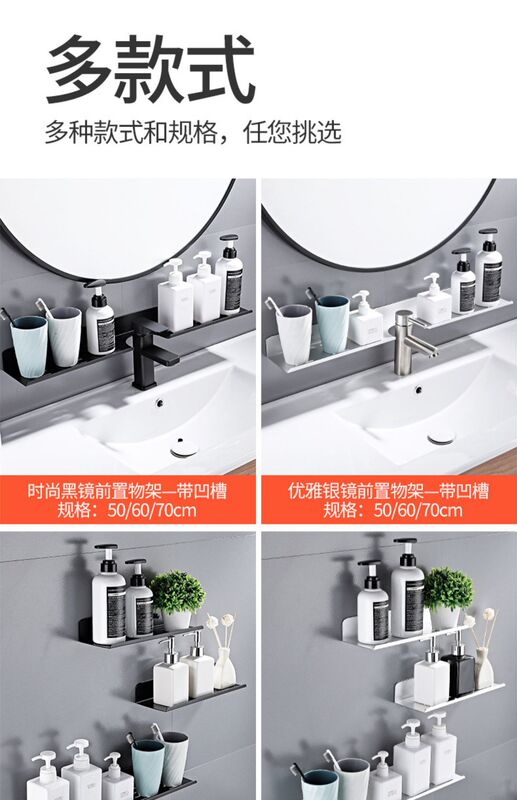 多款式

多种款式和规格，任您挑选

时尚黑镜前置物架—带凹槽
规格：50/60/70cm

优雅银镜前置物架—带凹槽
规格：50/60/70cm