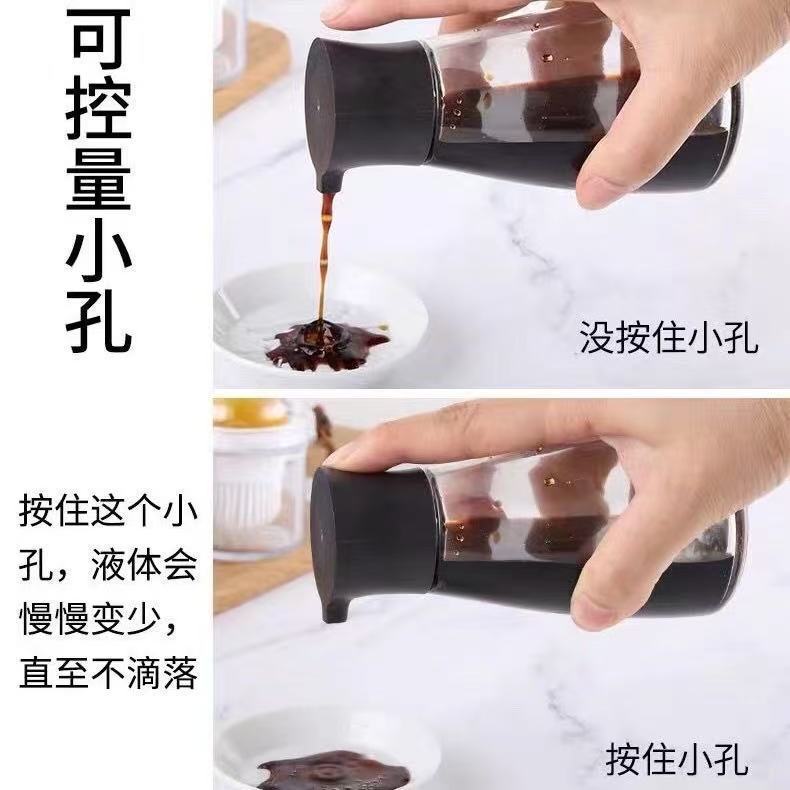 可控量小孔

没按住小孔

按住这个小孔，液体会慢慢变少，直至不滴落

按住小孔