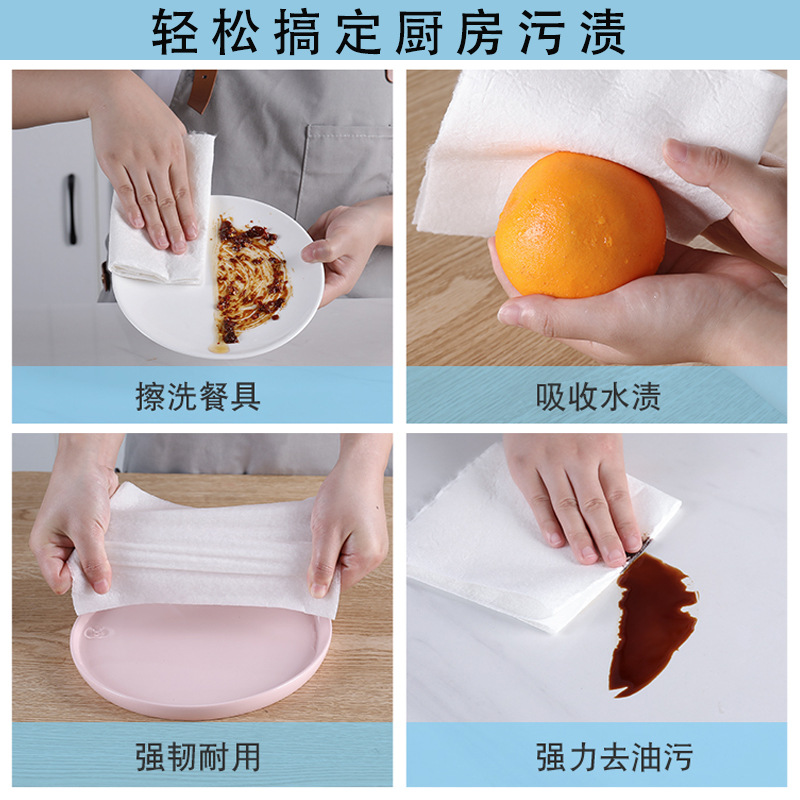 轻松搞定厨房污渍

擦洗餐具

吸收水渍

强韧耐用

强力去油污